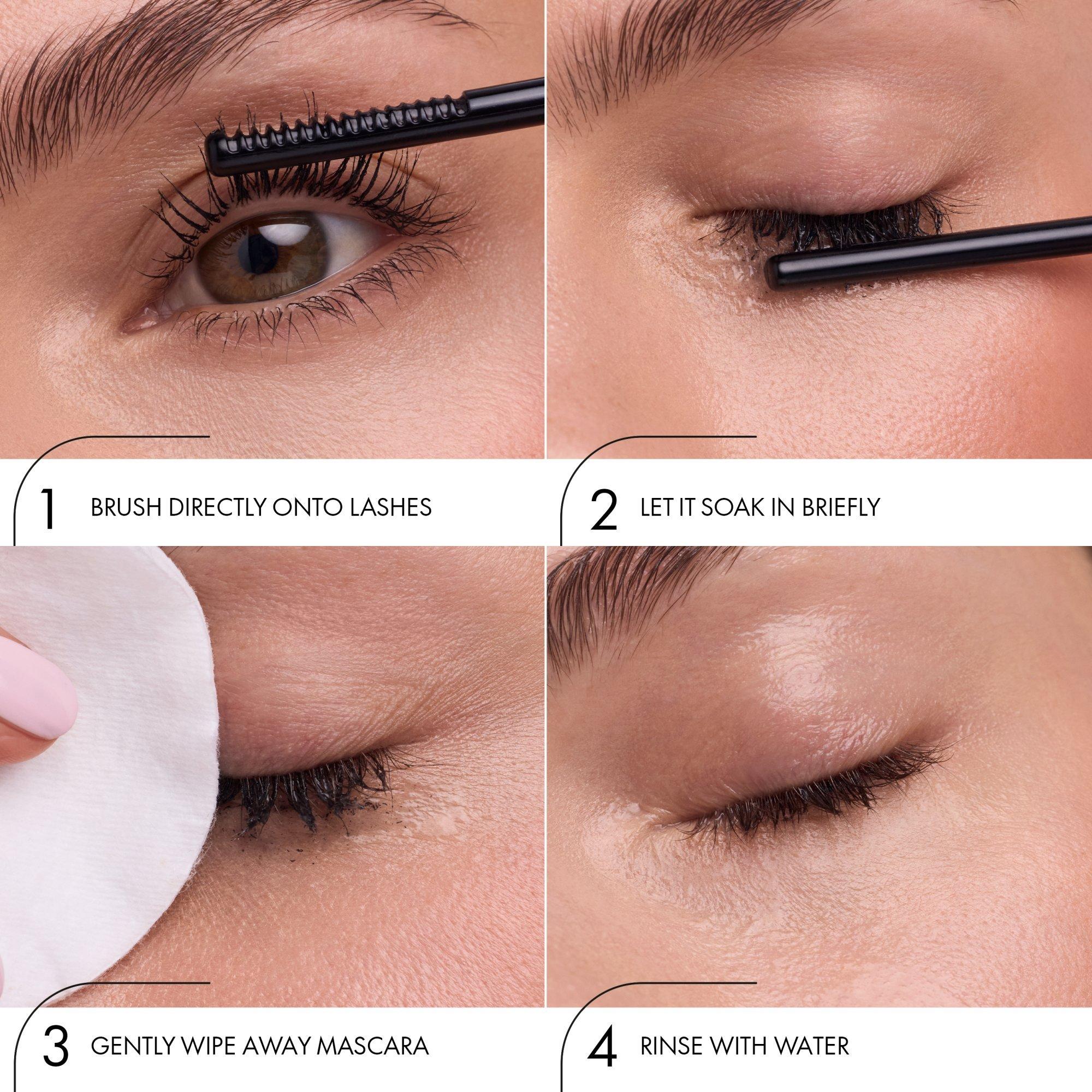 1 BRUSH DIRECTLY ONTO LASHES

2 LET IT SOAK IN BRIEFLY

3 GENTLY WIPE AWAY MASCARA

4 RINSE WITH WATER