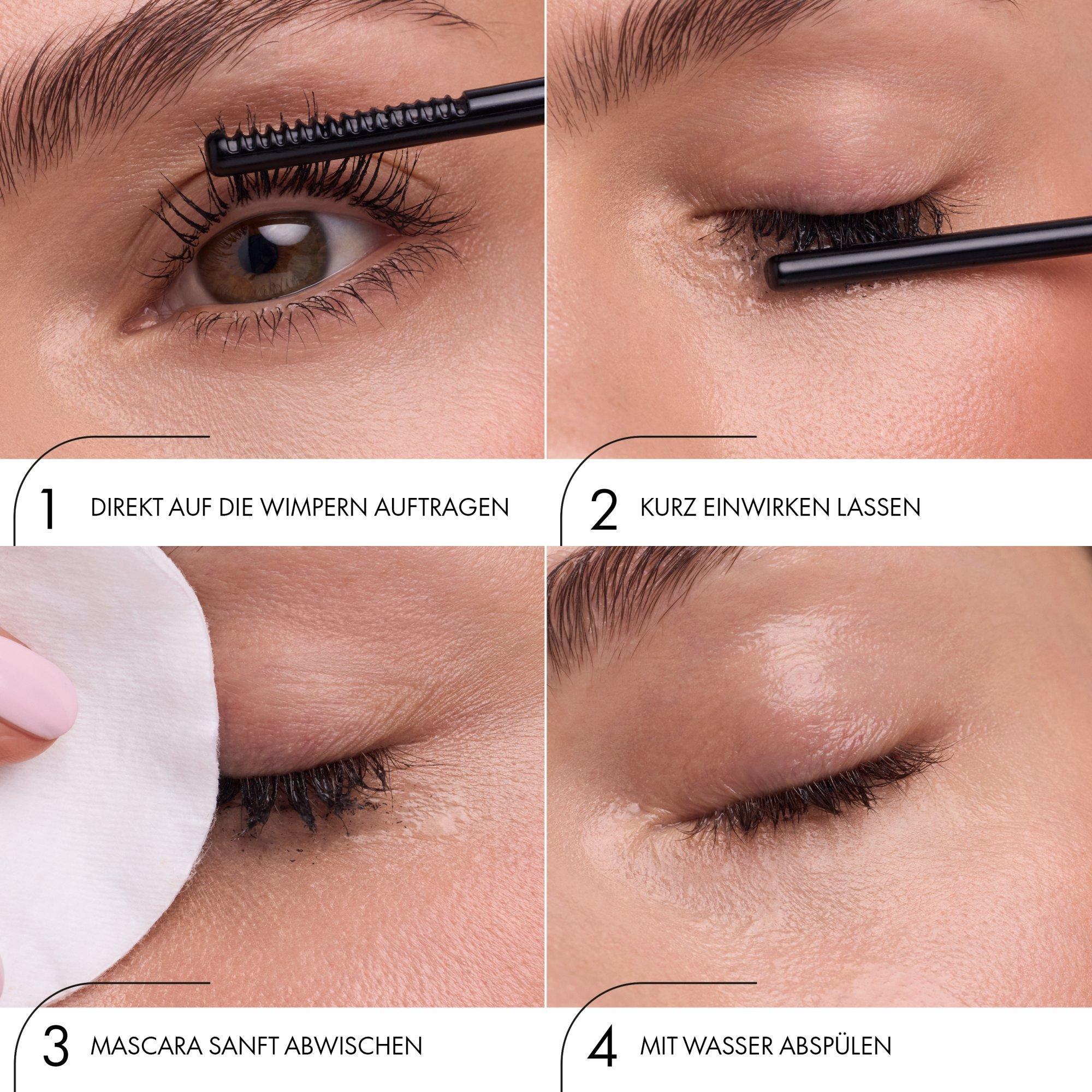 1 DIREKT AUF DIE WIMPERN AUFTRAGEN

2 KURZ EINWIRKEN LASSEN

3 MASCARA SANFT ABWISCHEN

4 MIT WASSER ABSPÜLEN