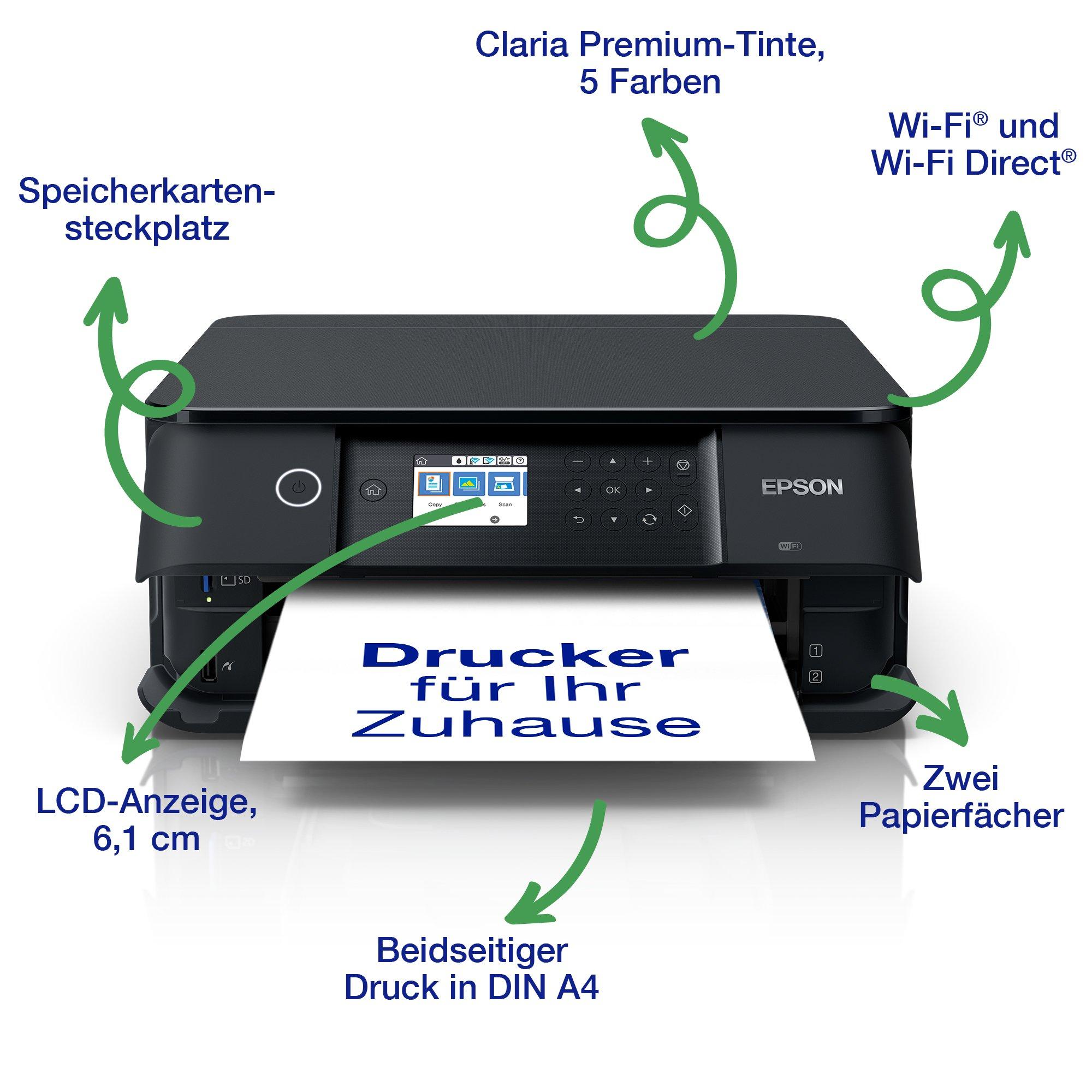 Claria Premium-Tinte, 5 Farben

Wi-Fi® und Wi-Fi Direct®

Speicherkarten-steckplatz

Copy

Scan

OK

EPSON

WiFi

SD

1

2

Drucker für Ihr Zuhause

LCD-Anzeige, 6,1 cm

Zwei Papierfächer

Beidseitiger Druck in DIN A4