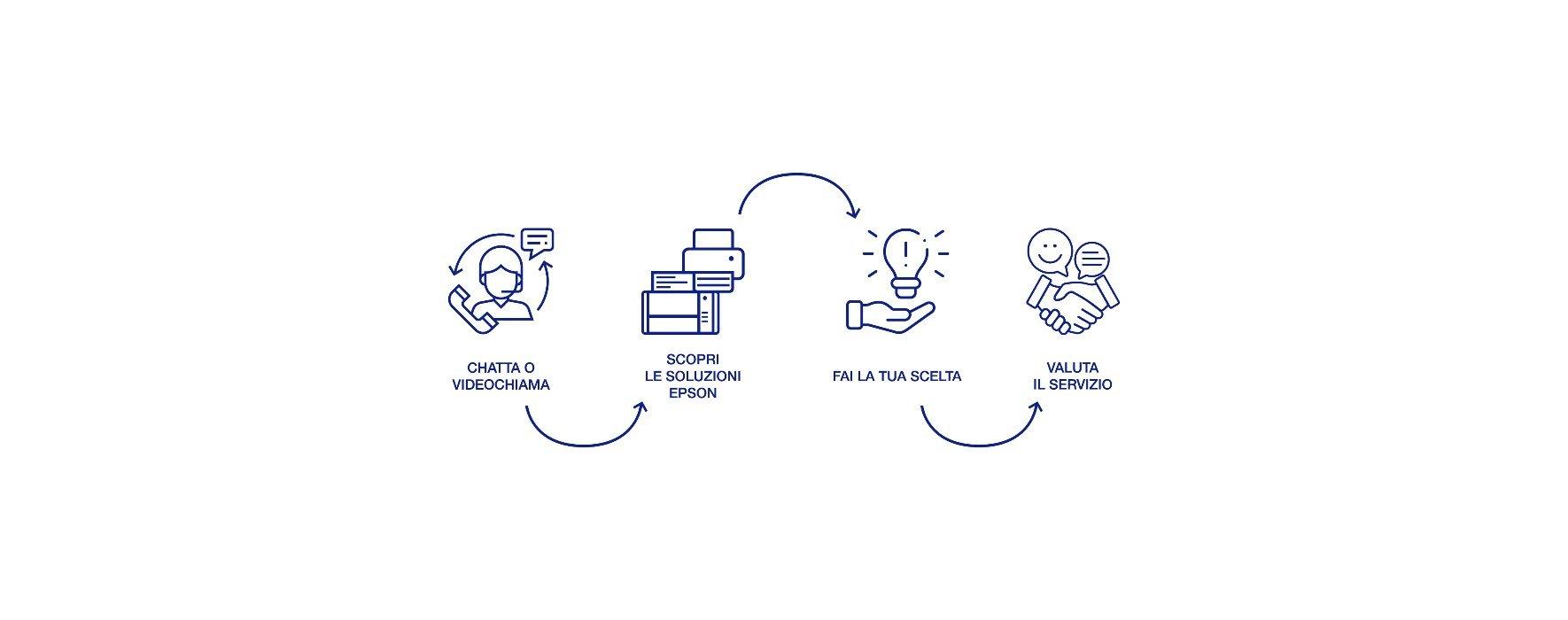 CHATTA O VIDEOCHIAMA

SCOPRI LE SOLUZIONI EPSON

FAI LA TUA SCELTA

VALUTA IL SERVIZIO