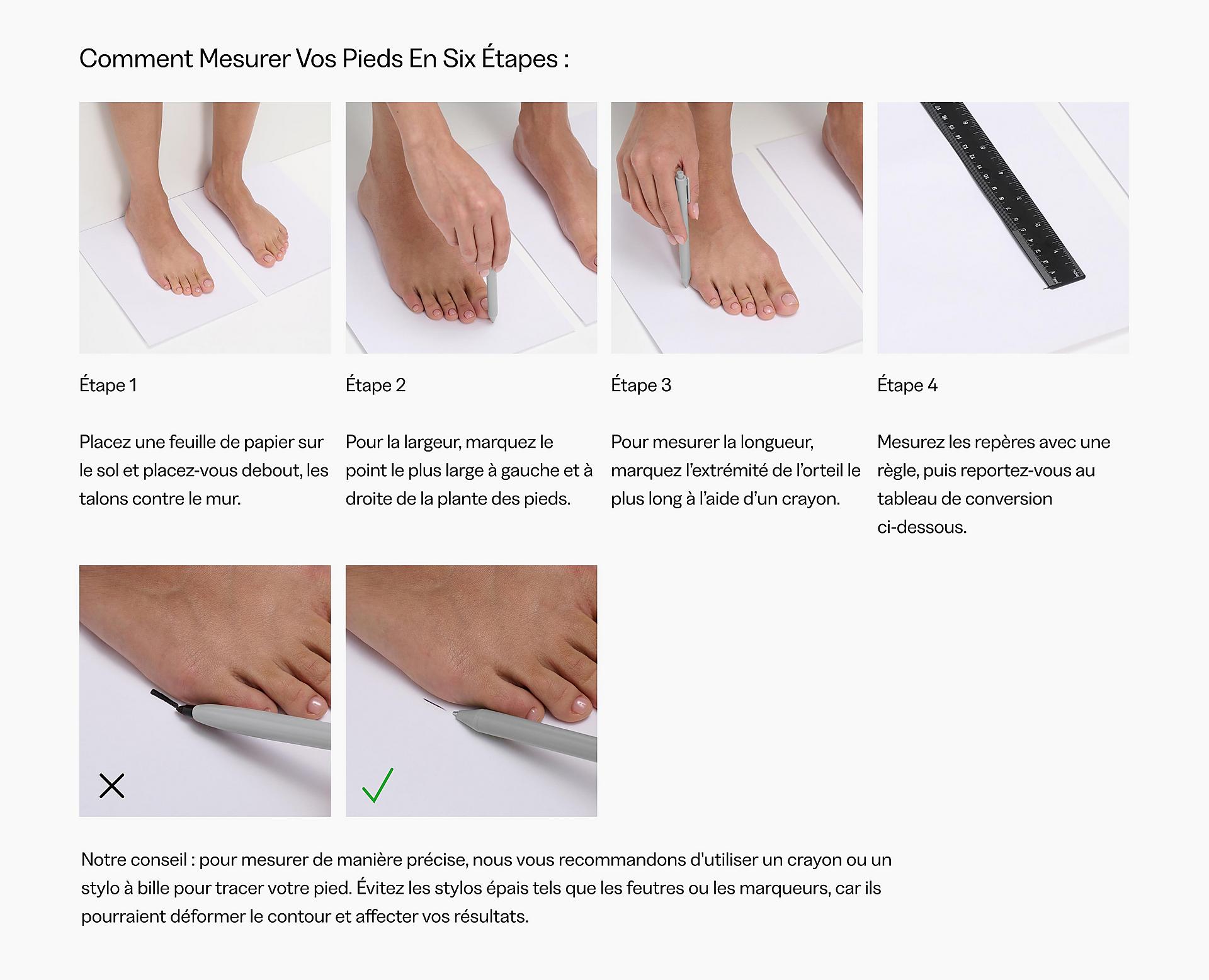 Comment Mesurer Vos Pieds En Six Étapes :

Étape 1

Placez une feuille de papier sur le sol et placez-vous debout, les talons contre le mur.

Étape 2

Pour la largeur, marquez le point le plus large à gauche et à droite de la plante des pieds.

Étape 3

Pour mesurer la longueur, marquez l'extrémité de l'orteil le plus long à l'aide d'un crayon.

Étape 4

Mesurez les repères avec une règle, puis reportez-vous au tableau de conversion ci-dessous.

Notre conseil : pour mesurer de manière précise, nous vous recommandons d'utiliser un crayon ou un stylo à bille pour tracer votre pied. Évitez les stylos épais tels que les feutres ou les marqueurs, car ils pourraient déformer le contour et affecter vos résultats.