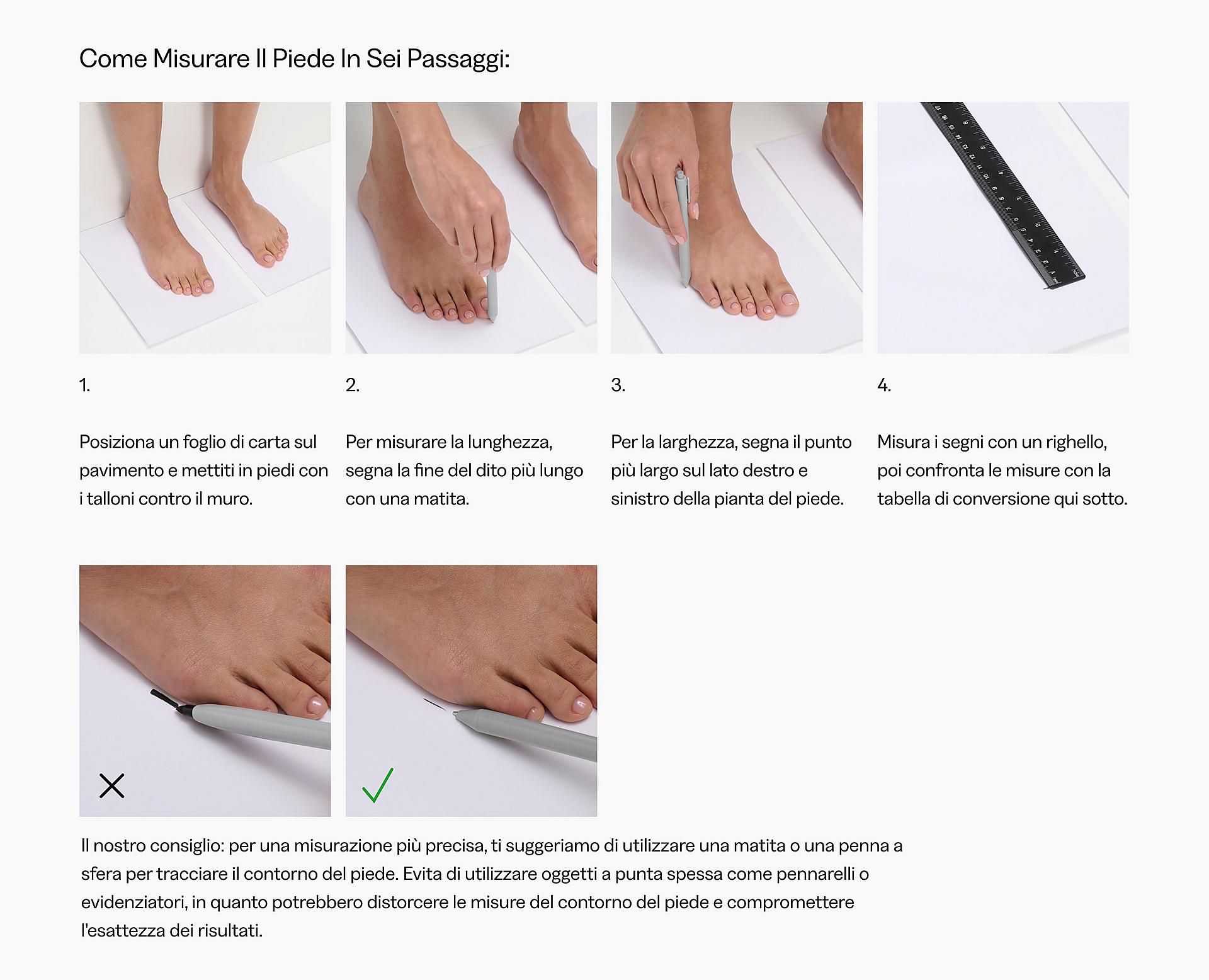 Come Misurare Il Piede In Sei Passaggi:

1.

Posiziona un foglio di carta sul pavimento e mettiti in piedi con i talloni contro il muro.

2.

Per misurare la lunghezza, segna la fine del dito più lungo con una matita.

3.

Per la larghezza, segna il punto più largo sul lato destro e sinistro della pianta del piede.

4.

Misura i segni con un righello, poi confronta le misure con la tabella di conversione qui sotto.

Il nostro consiglio: per una misurazione più precisa, ti suggeriamo di utilizzare una matita o una penna a sfera per tracciare il contorno del piede. Evita di utilizzare oggetti a punta spessa come pennarelli o evidenziatori, in quanto potrebbero distorcere le misure del contorno del piede e compromettere l'esattezza dei risultati.