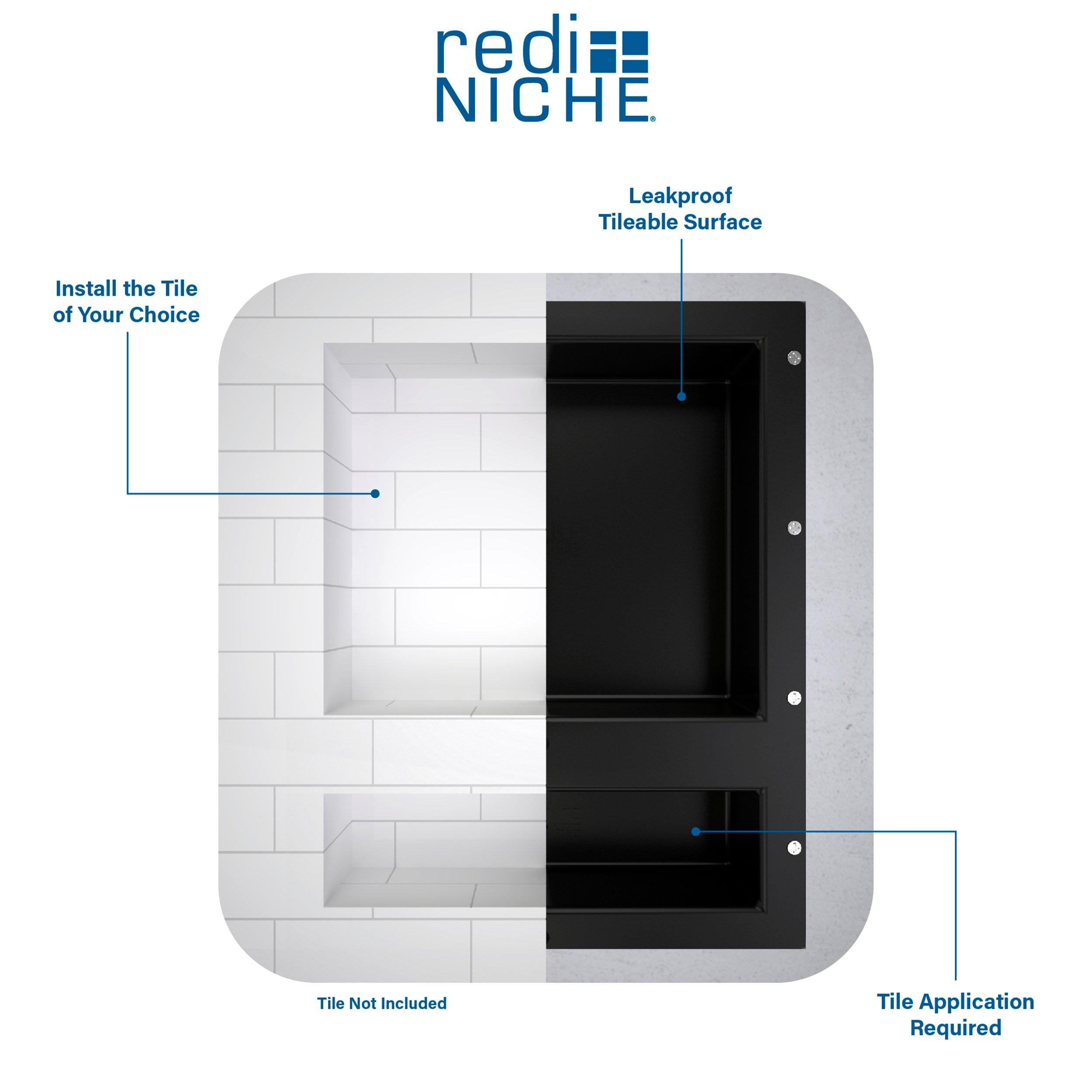 redi
NICHE®

Leakproof
Tileable Surface

Install the Tile
of Your Choice

Tile Not Included

Tile Application
Required