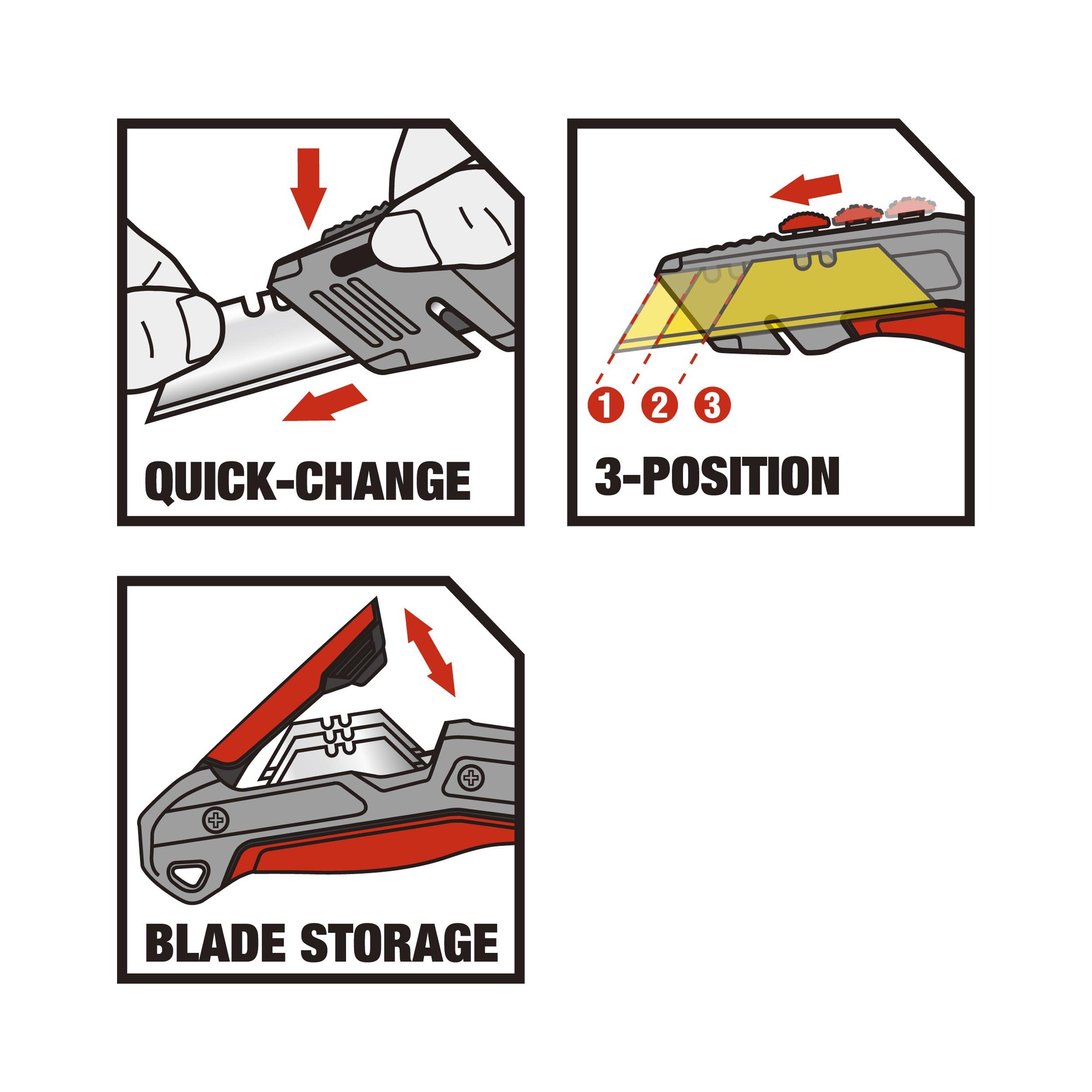 QUICK-CHANGE

1 2 3

3-POSITION

BLADE STORAGE