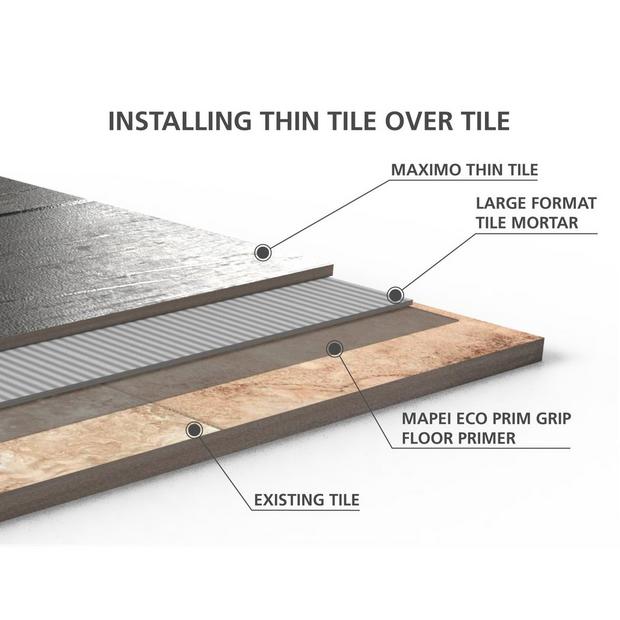 INSTALLING THIN TILE OVER TILE

MAXIMO THIN TILE

LARGE FORMAT TILE MORTAR

MAPEI ECO PRIM GRIP FLOOR PRIMER

EXISTING TILE