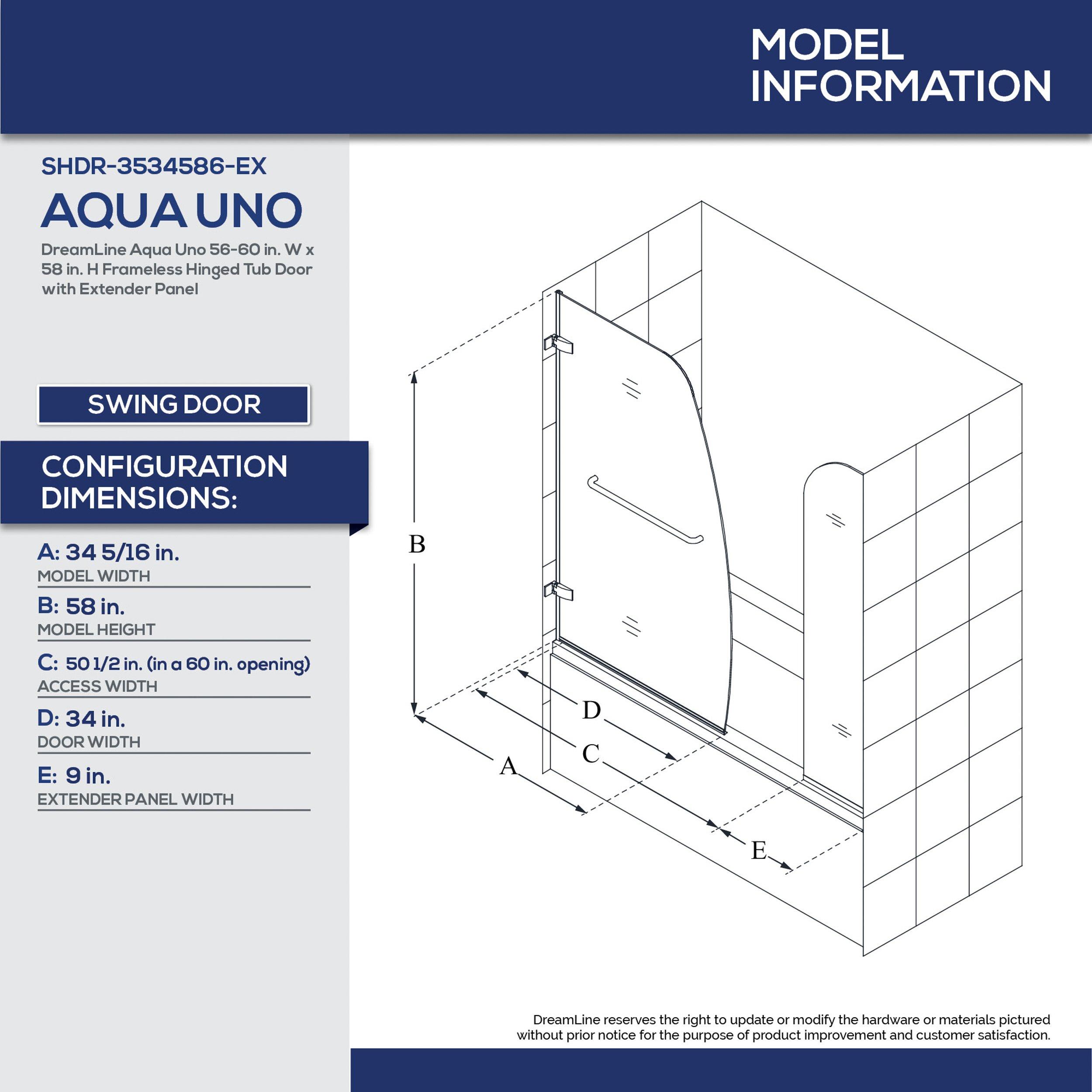 MODEL INFORMATION

SHDR-3534586-EX

AQUA UNO

DreamLine Aqua Uno 56-60 in. W x 58 in. H Frameless Hinged Tub Door with Extender Panel

SWING DOOR

CONFIGURATION DIMENSIONS:

A: 34 5/16 in.
MODEL WIDTH

B: 58 in.
MODEL HEIGHT

C: 50 1/2 in. (in a 60 in. opening)
ACCESS WIDTH

D: 34 in.
DOOR WIDTH

E: 9 in.
EXTENDER PANEL WIDTH

B

D

C

A

E

DreamLine reserves the right to update or modify the hardware or materials pictured without prior notice for the purpose of product improvement and customer satisfaction.