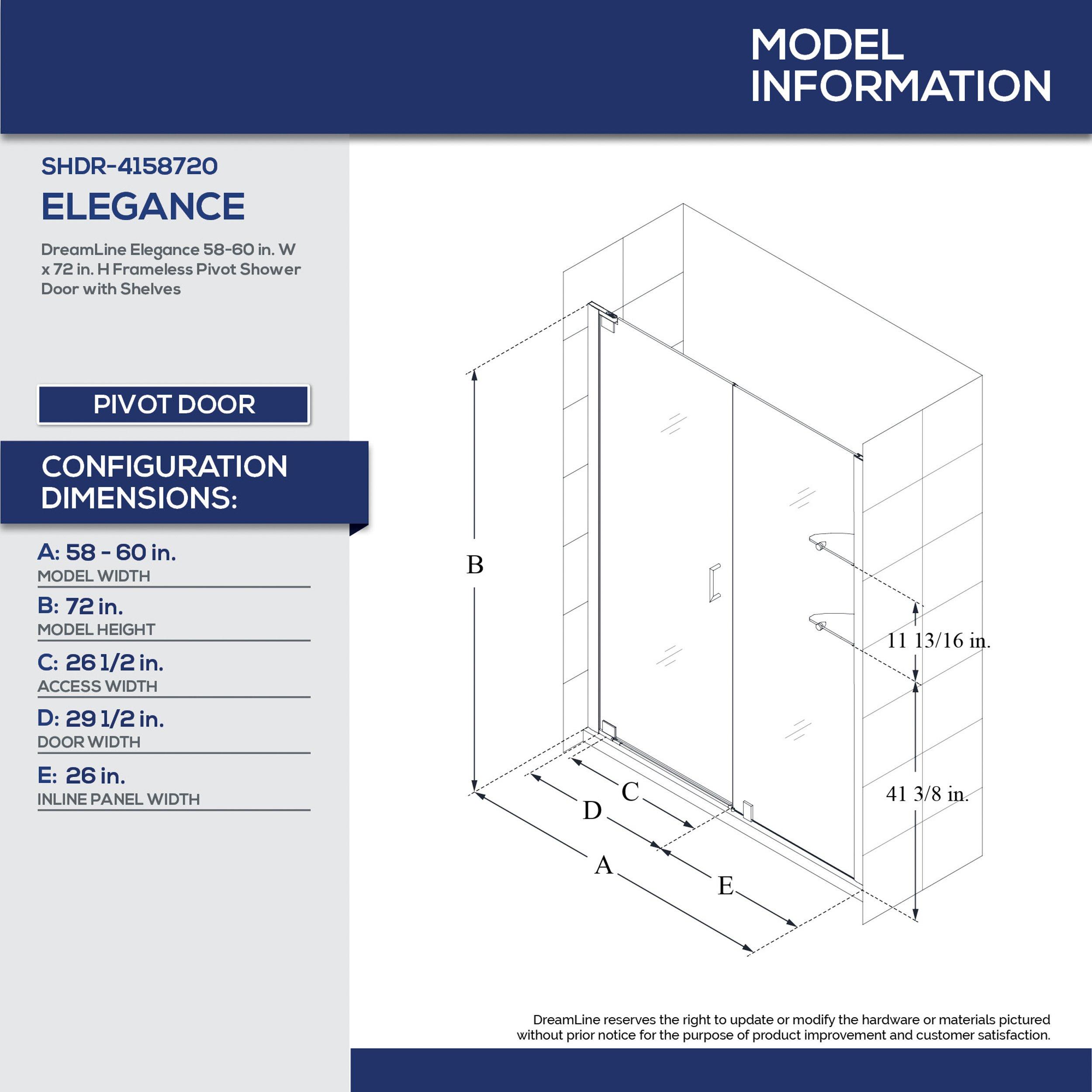 MODEL INFORMATION

SHDR-4158720

ELEGANCE

DreamLine Elegance 58-60 in. W x 72 in. H Frameless Pivot Shower Door with Shelves

PIVOT DOOR

CONFIGURATION DIMENSIONS:

A: 58 - 60 in.
MODEL WIDTH

B: 72 in.
MODEL HEIGHT

C: 26 1/2 in.
ACCESS WIDTH

D: 29 1/2 in.
DOOR WIDTH

E: 26 in.
INLINE PANEL WIDTH

B

11 13/16 in.

41 3/8 in.

C

D

A

E

DreamLine reserves the right to update or modify the hardware or materials pictured without prior notice for the purpose of product improvement and customer satisfaction.