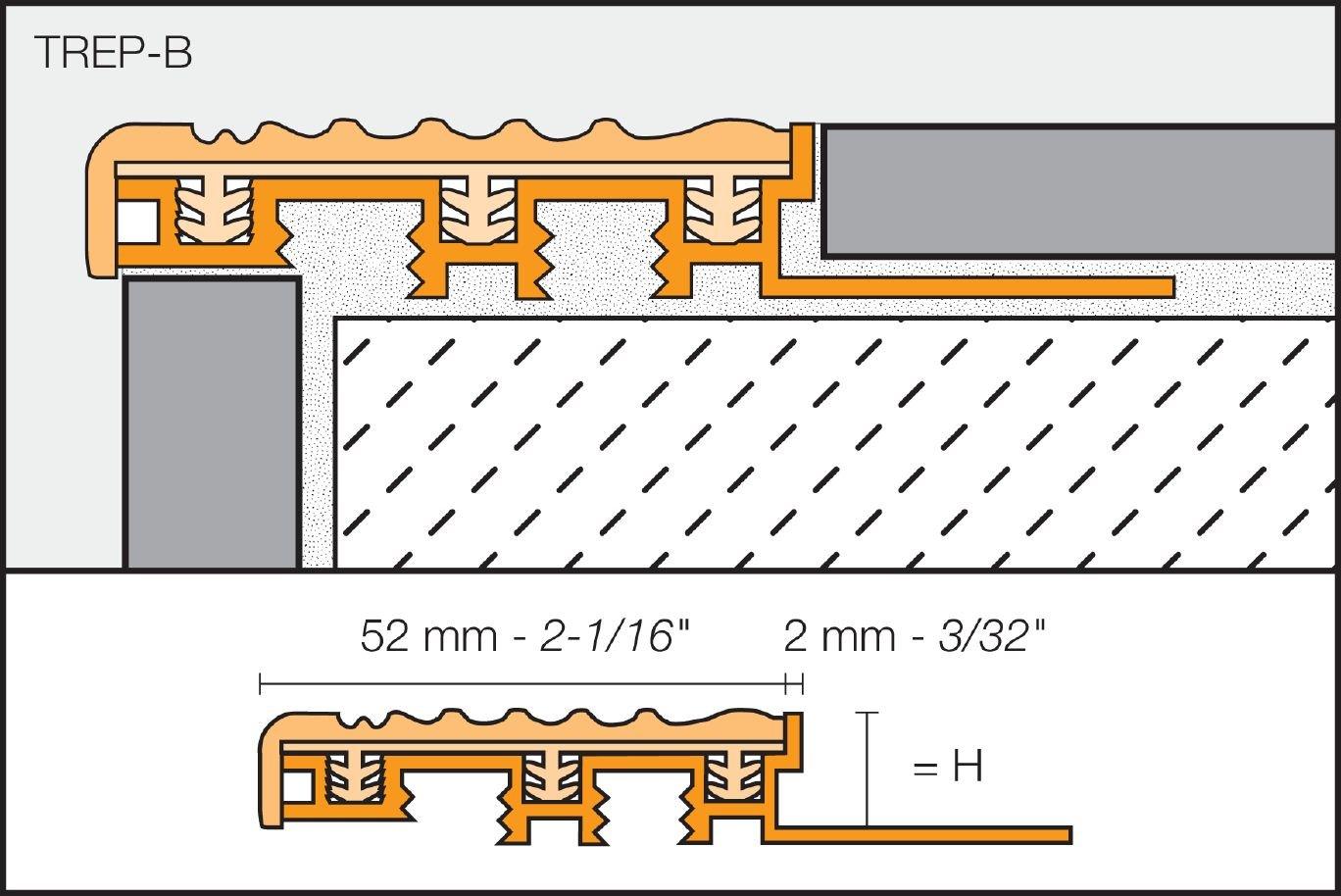 TREP-B

52 mm - 2-1/16"

2 mm - 3/32"

= H