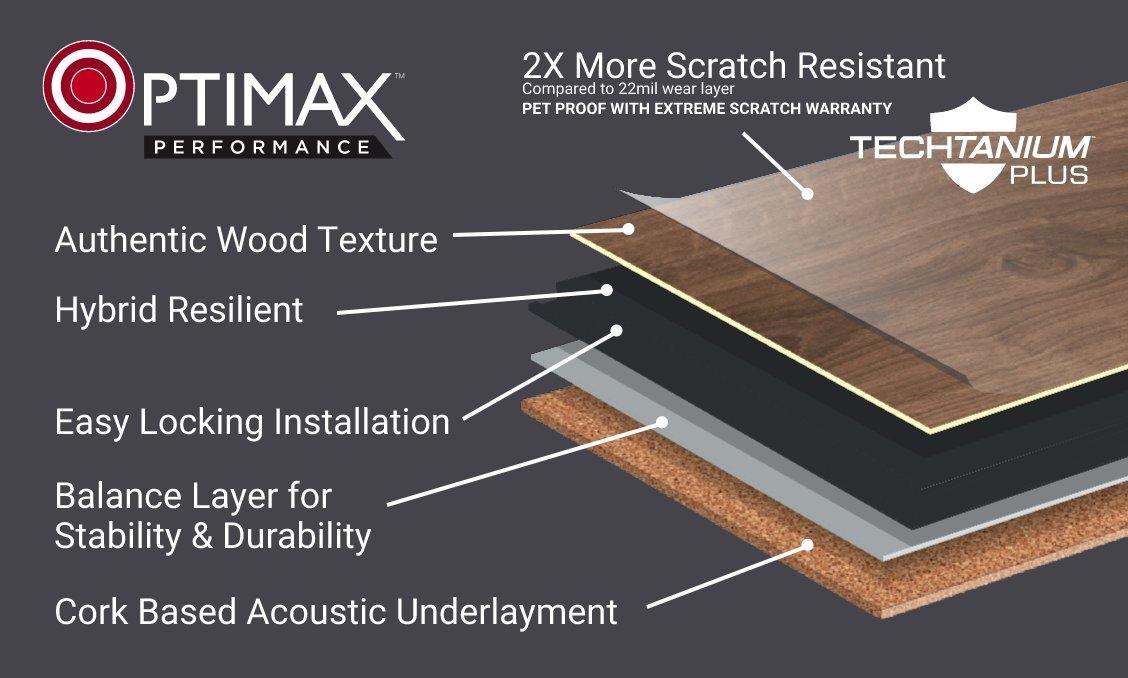 OPTIMAX™
PERFORMANCE

2X More Scratch Resistant
Compared to 22mil wear layer
PET PROOF WITH EXTREME SCRATCH WARRANTY

TECHTANIUM™ PLUS

Authentic Wood Texture

Hybrid Resilient

Easy Locking Installation

Balance Layer for Stability & Durability

Cork Based Acoustic Underlayment