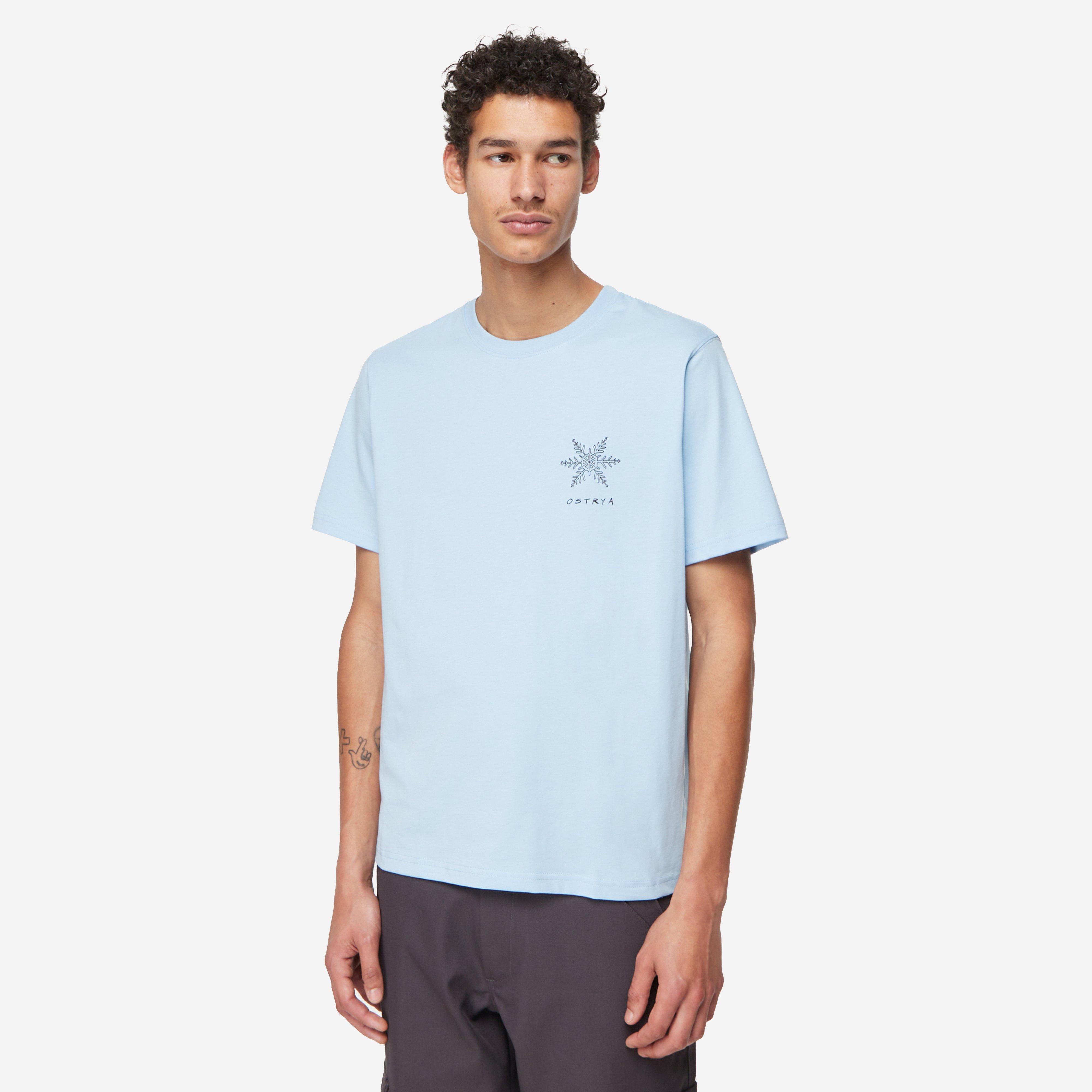 OSTRYA