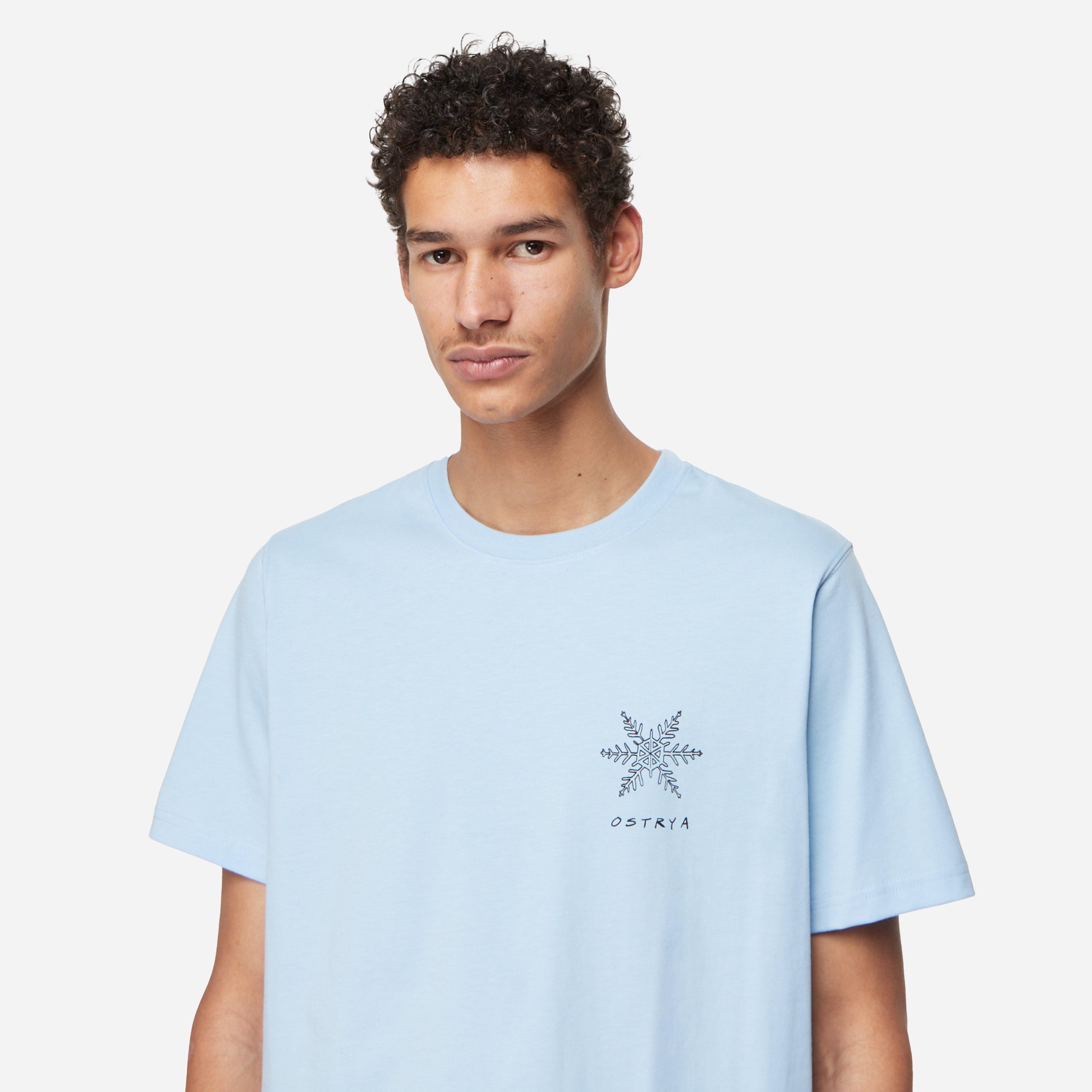 OSTRYA