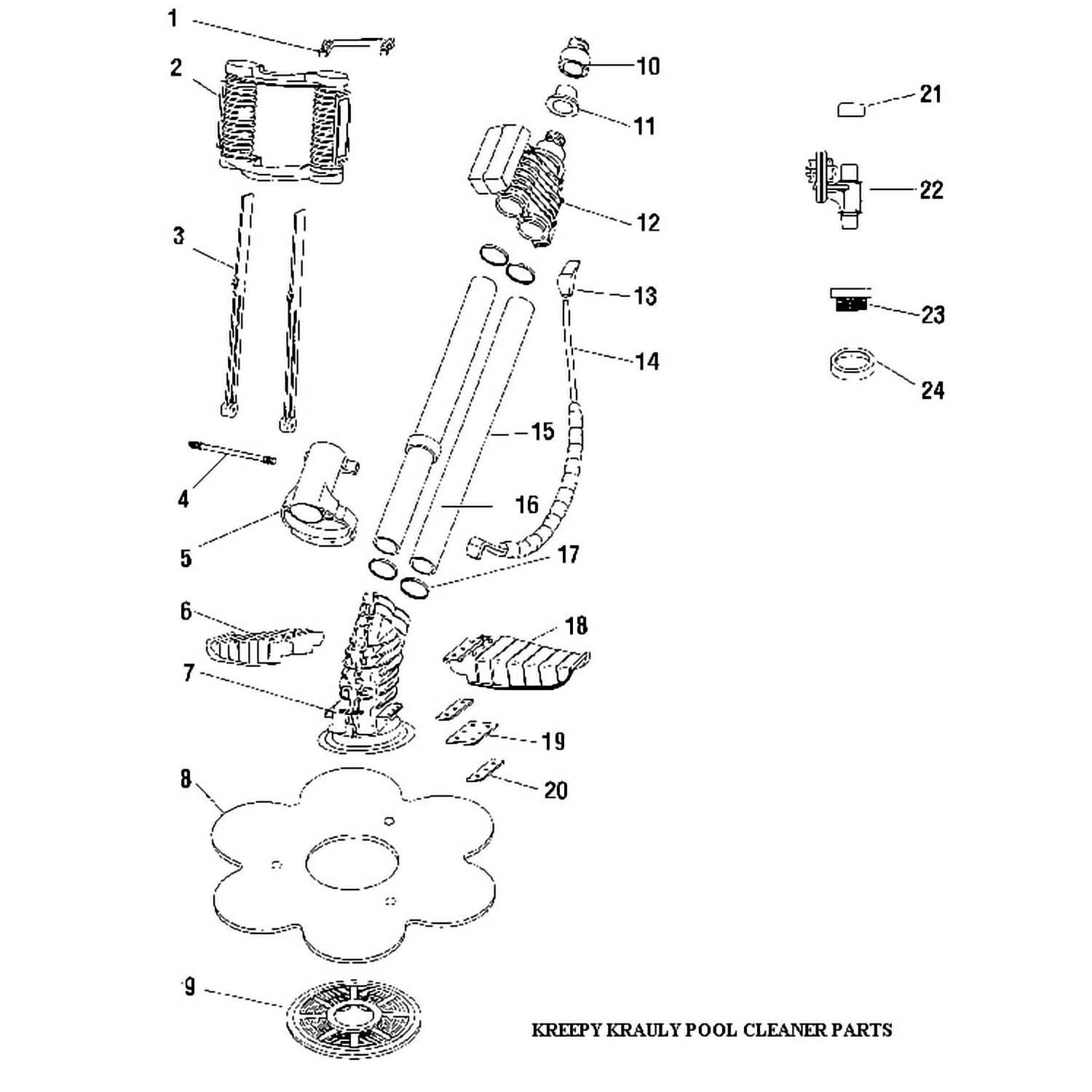 1
2
3
4
5
6
7
8
9
10
11
12
13
14
15
16
17
18
19
20
21
22
23
24

KREEPY KRAULY POOL CLEANER PARTS