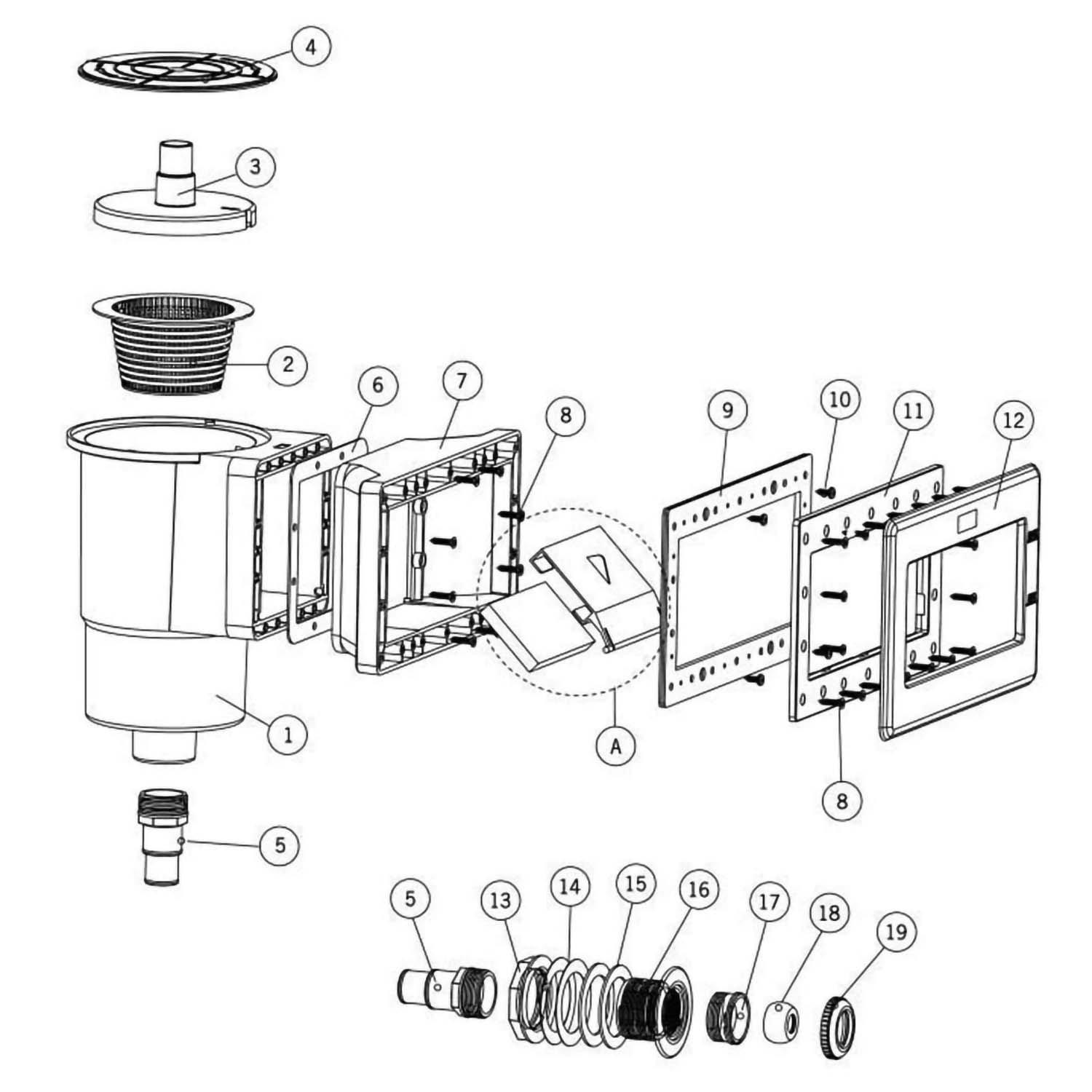 4
3
2
6
7
8
9
10
11
12
1
A
8
5
5
13
14
15
16
17
18
19