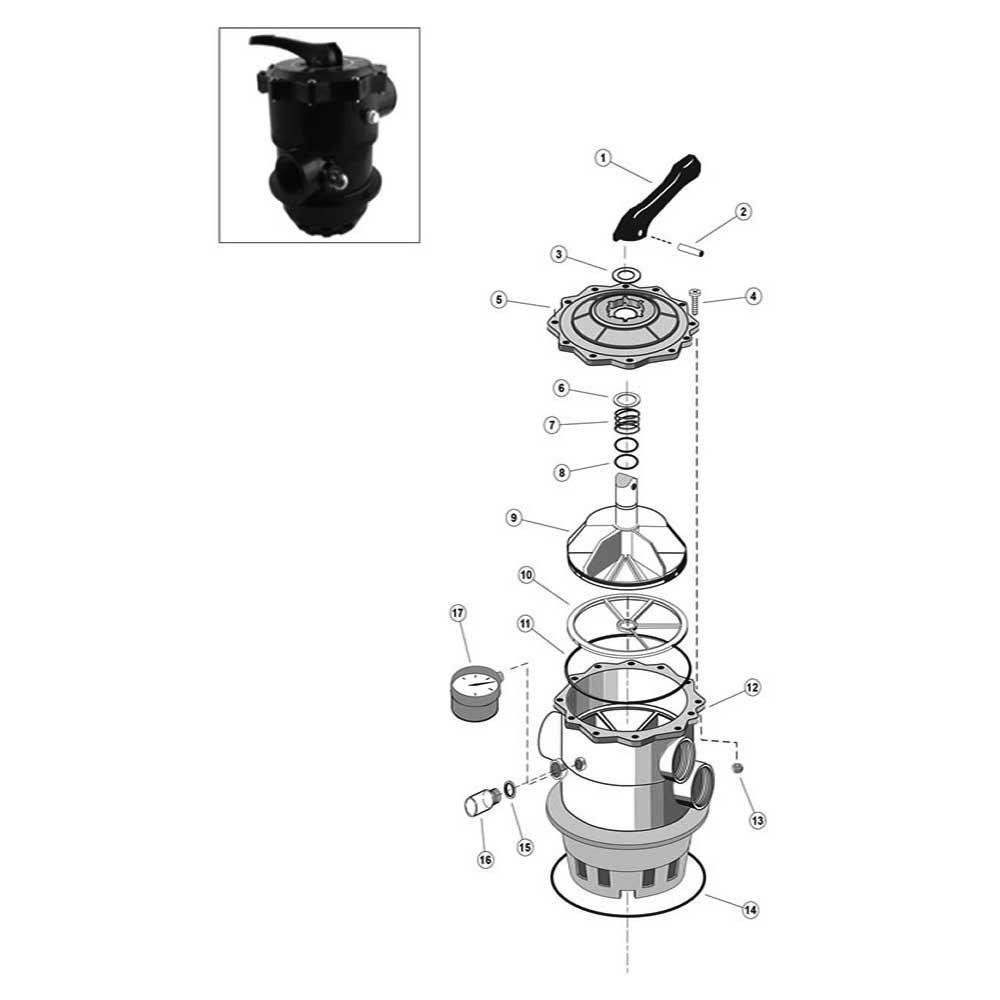 1
2
3
4
5
6
7
8
9
10
11
17
12
13
15
16
14