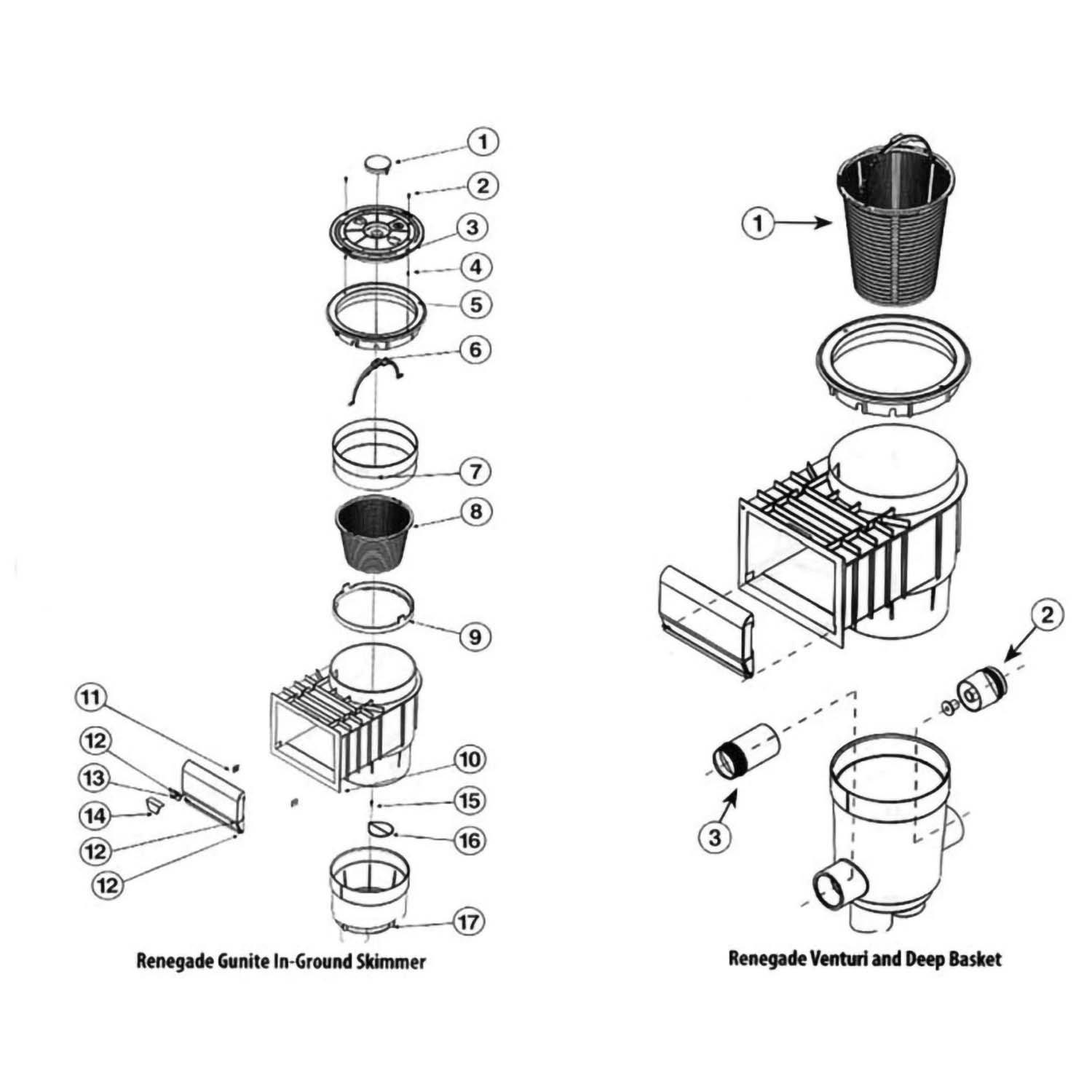 1
2
3
4
5
6
7
8
9
11
12
13
14
12
12
10
15
16
17

Renegade Gunite In-Ground Skimmer

1
2
3

Renegade Venturi and Deep Basket