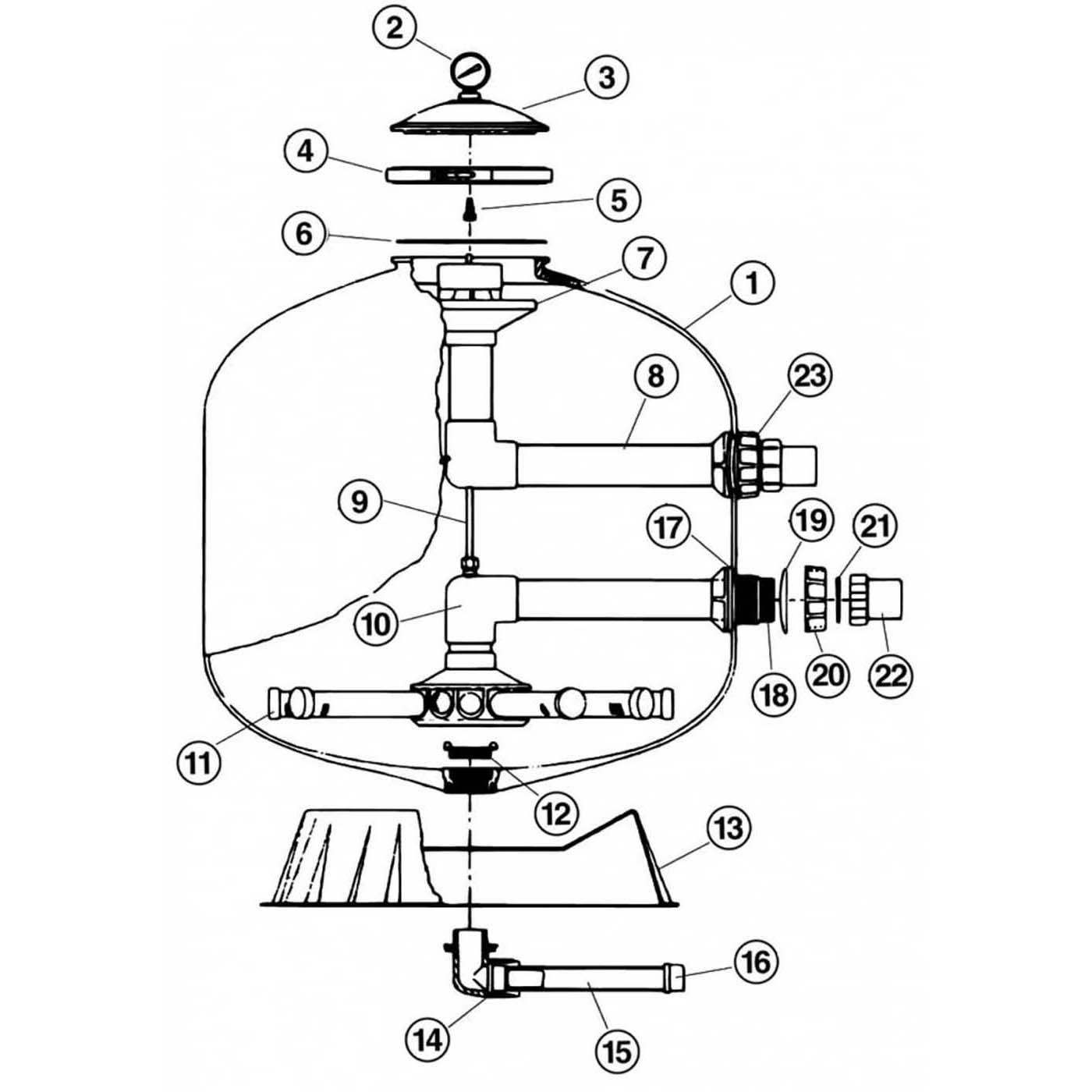 2
3
4
5
6
7
1
8
23
9
17
19
21
10
18
20
22
11
12
13
16
14
15