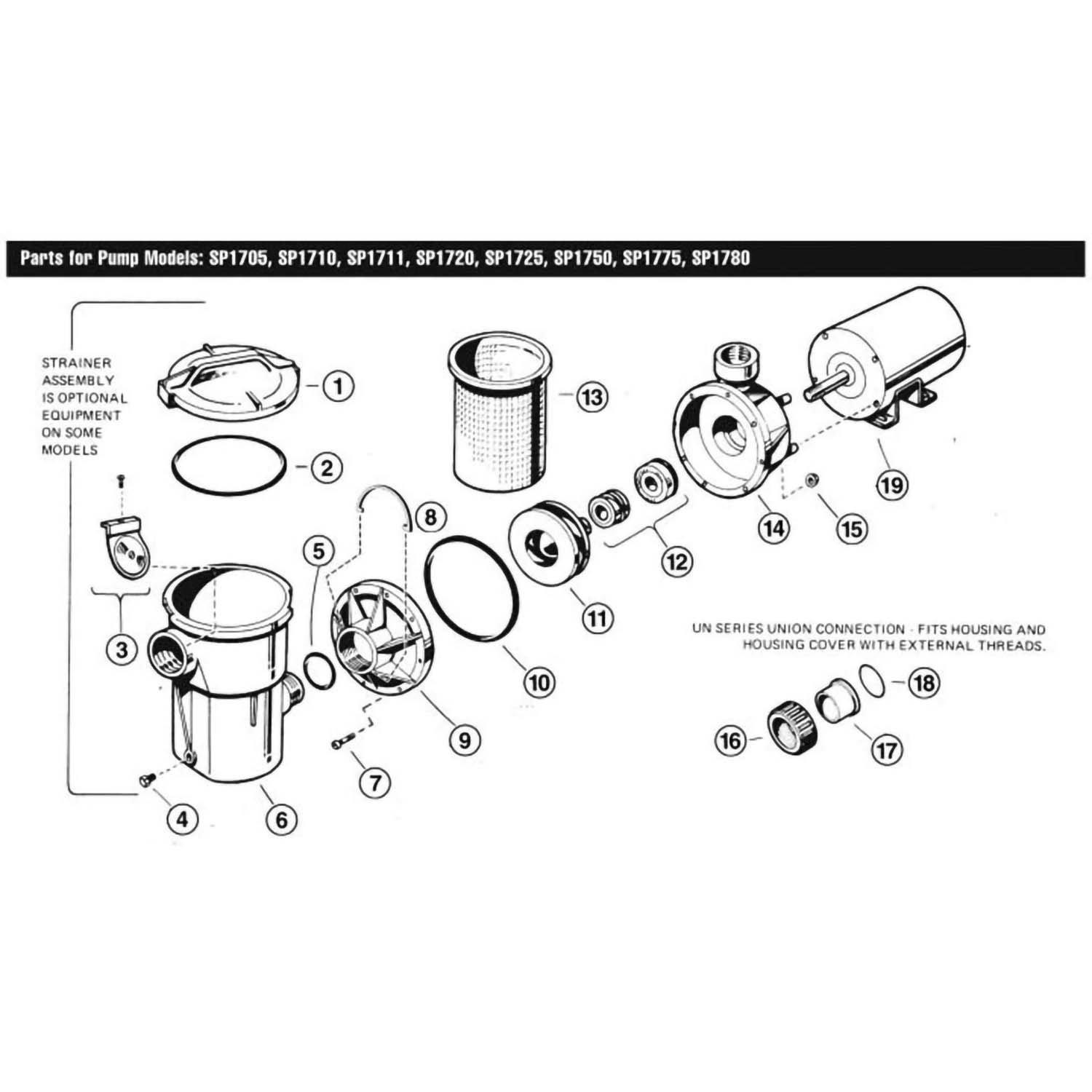 Parts for Pump Models: SP1705, SP1710, SP1711, SP1720, SP1725, SP1750, SP1775, SP1780

STRAINER ASSEMBLY IS OPTIONAL EQUIPMENT ON SOME MODELS

1
2
3
4
5
6
7
8
9
10
11
12
13
14
15
19

UN SERIES UNION CONNECTION - FITS HOUSING AND HOUSING COVER WITH EXTERNAL THREADS.

16
17
18