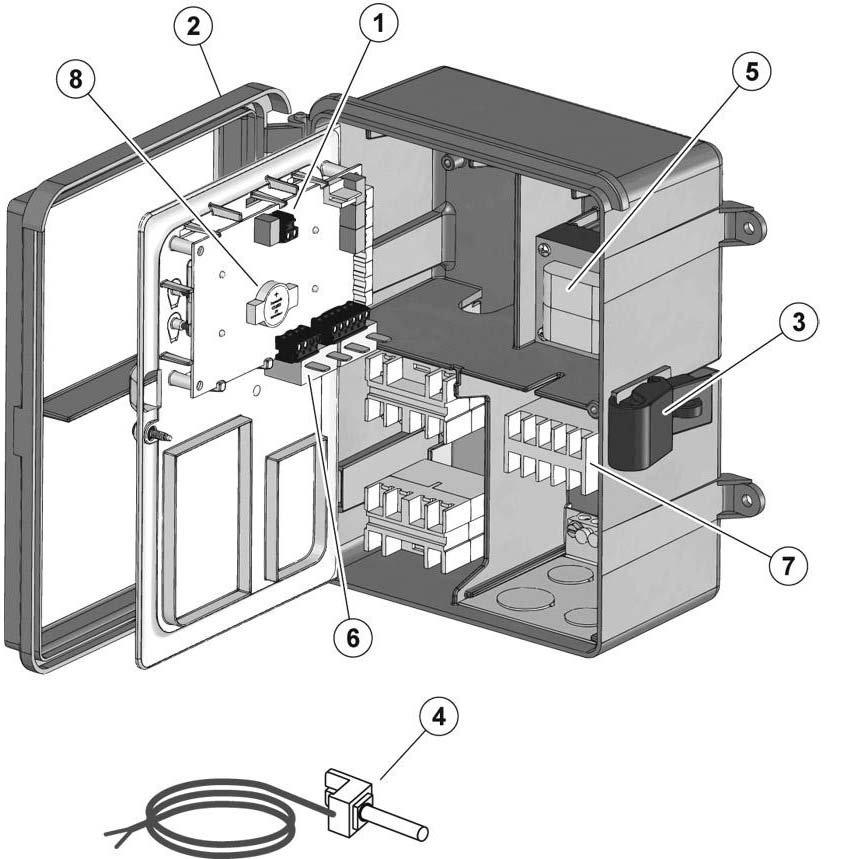 2
1
8
5
3
7
6
4