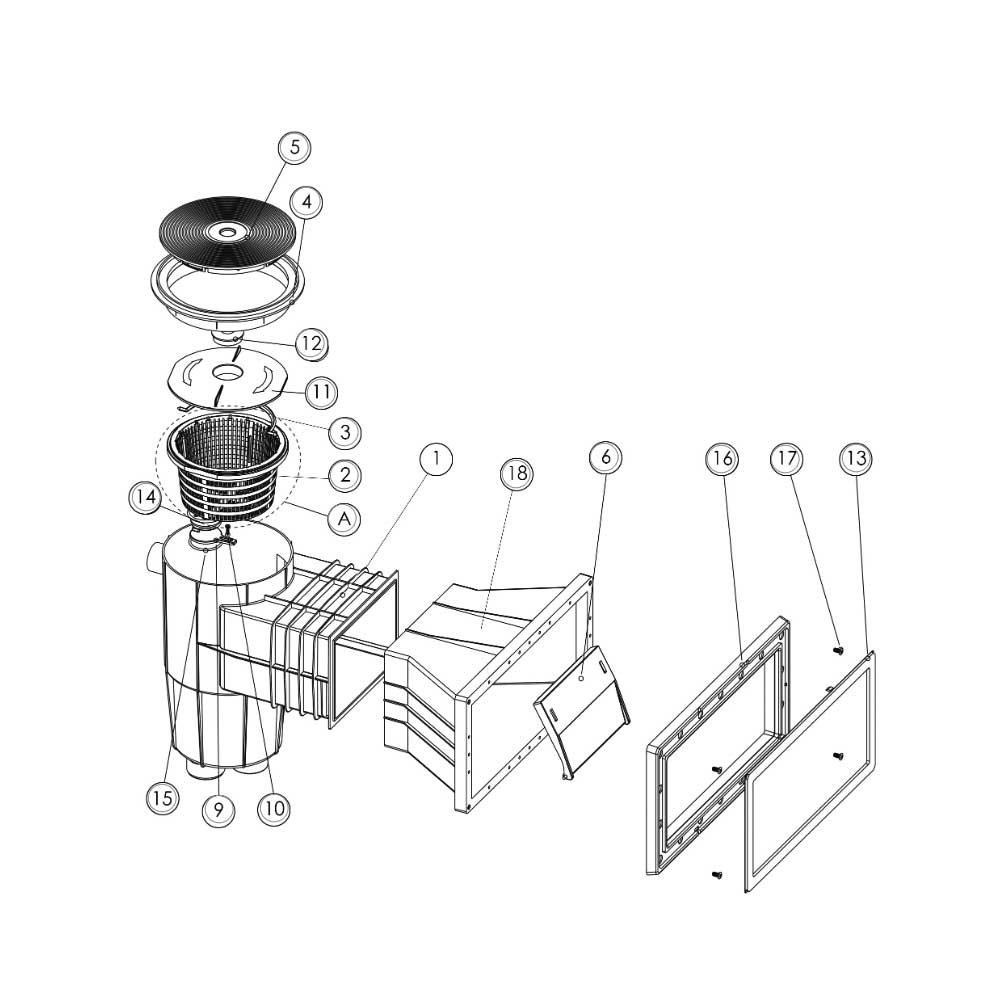 5
4
12
11
3
2
A
14
1
18
6
16
17
13
15
9
10