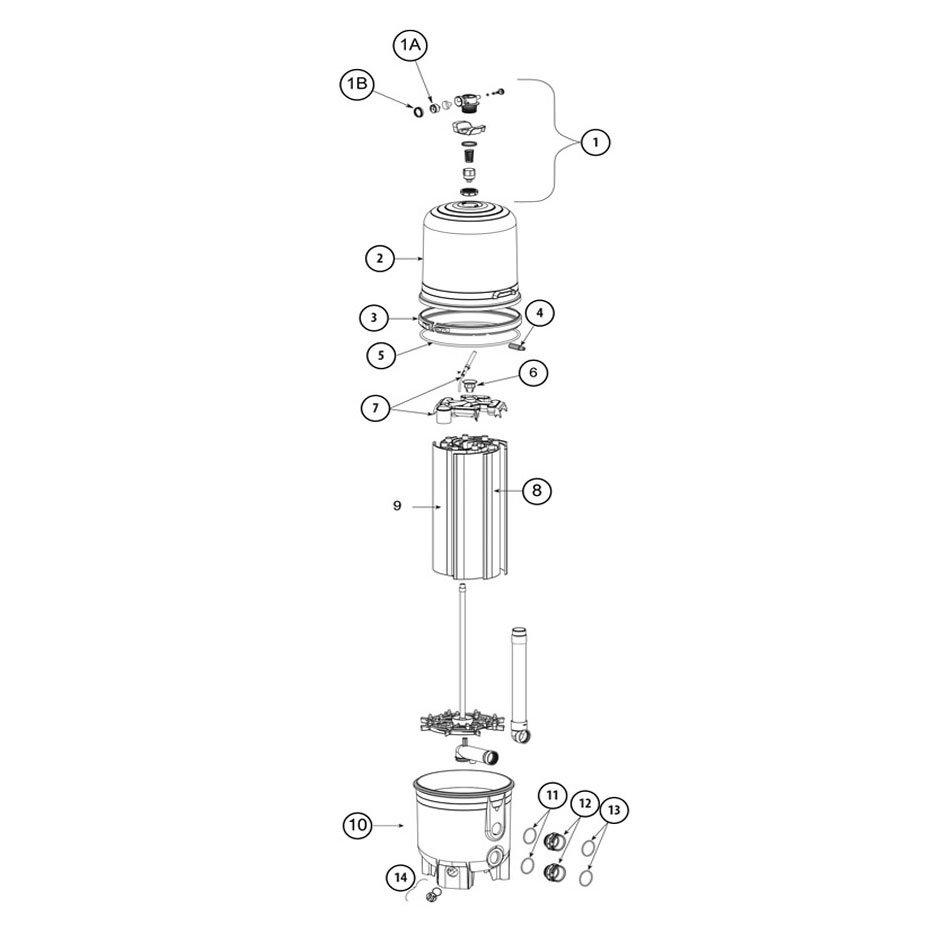 1A
1B
1
2
3
4
5
6
7
9
8
10
11
12
13
14