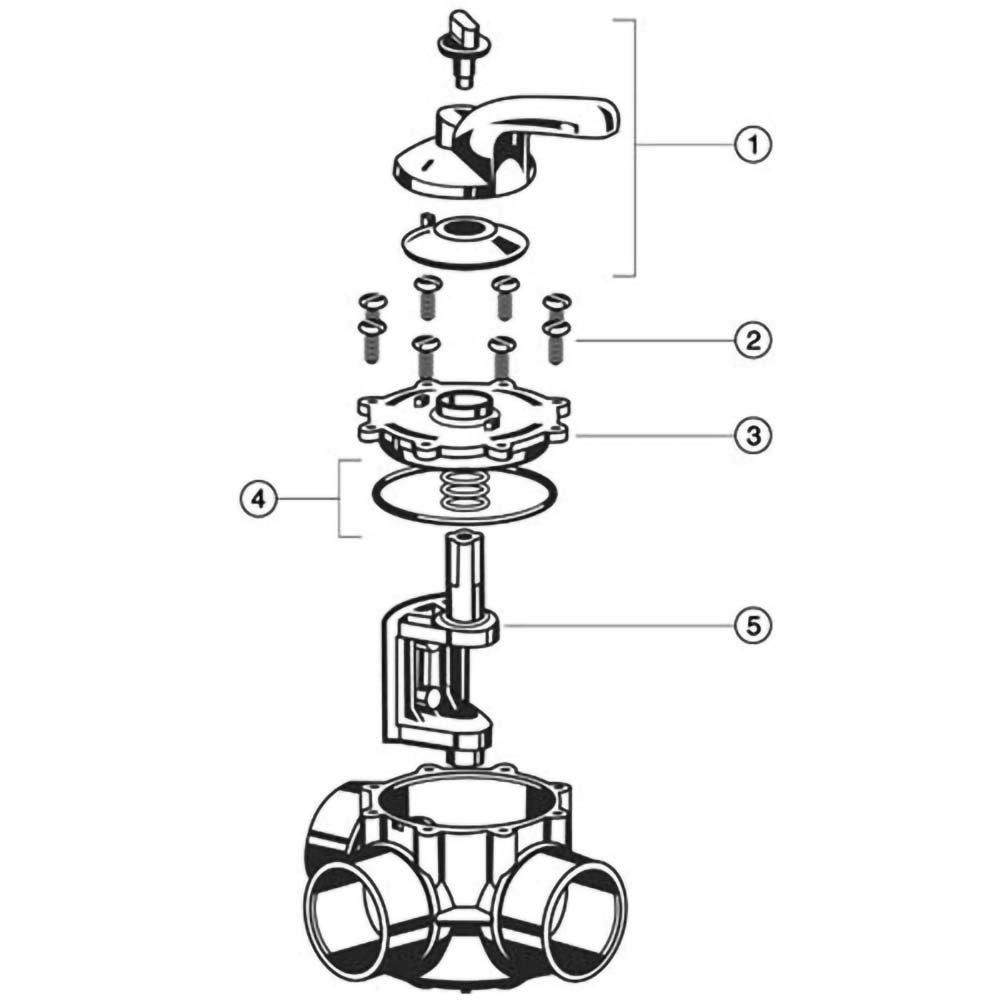 1
2
3
4
5