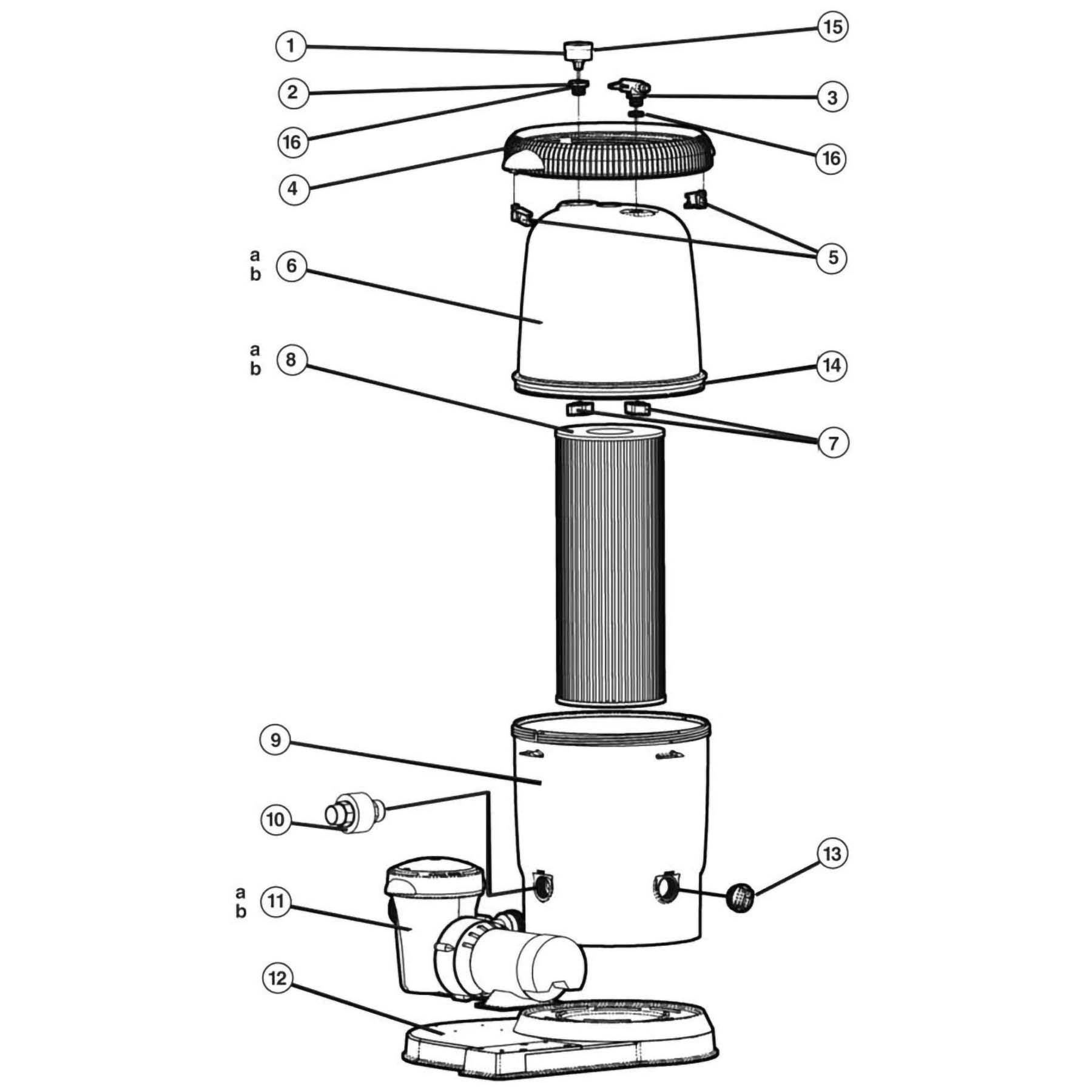 1
15
2
3
16
16
4
5
a
b
6
a
b
8
14
7
9
10
13
a
b
11
12