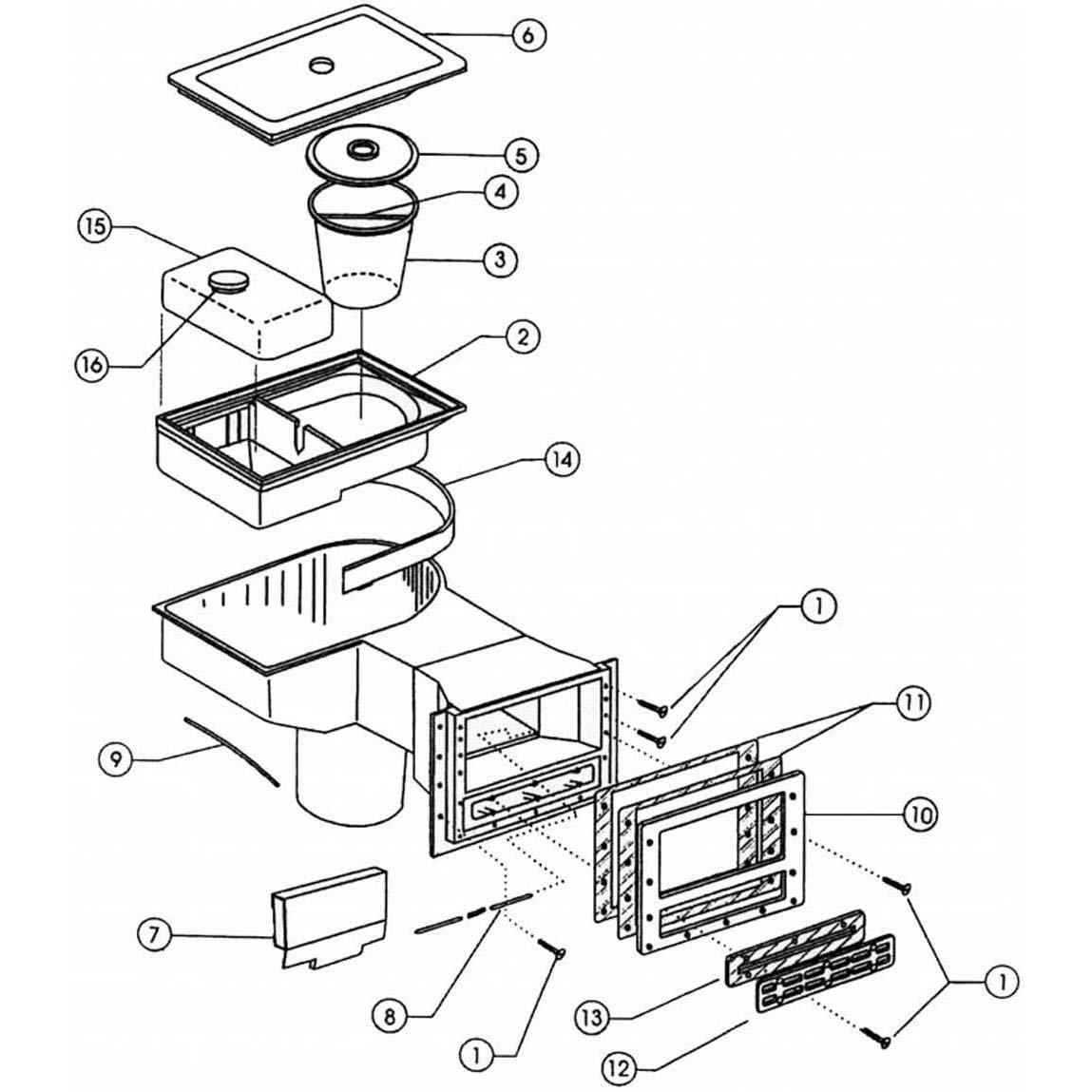 6
5
4
15
3
16
2
14
1
11
9
10
7
8
1
13
1
12