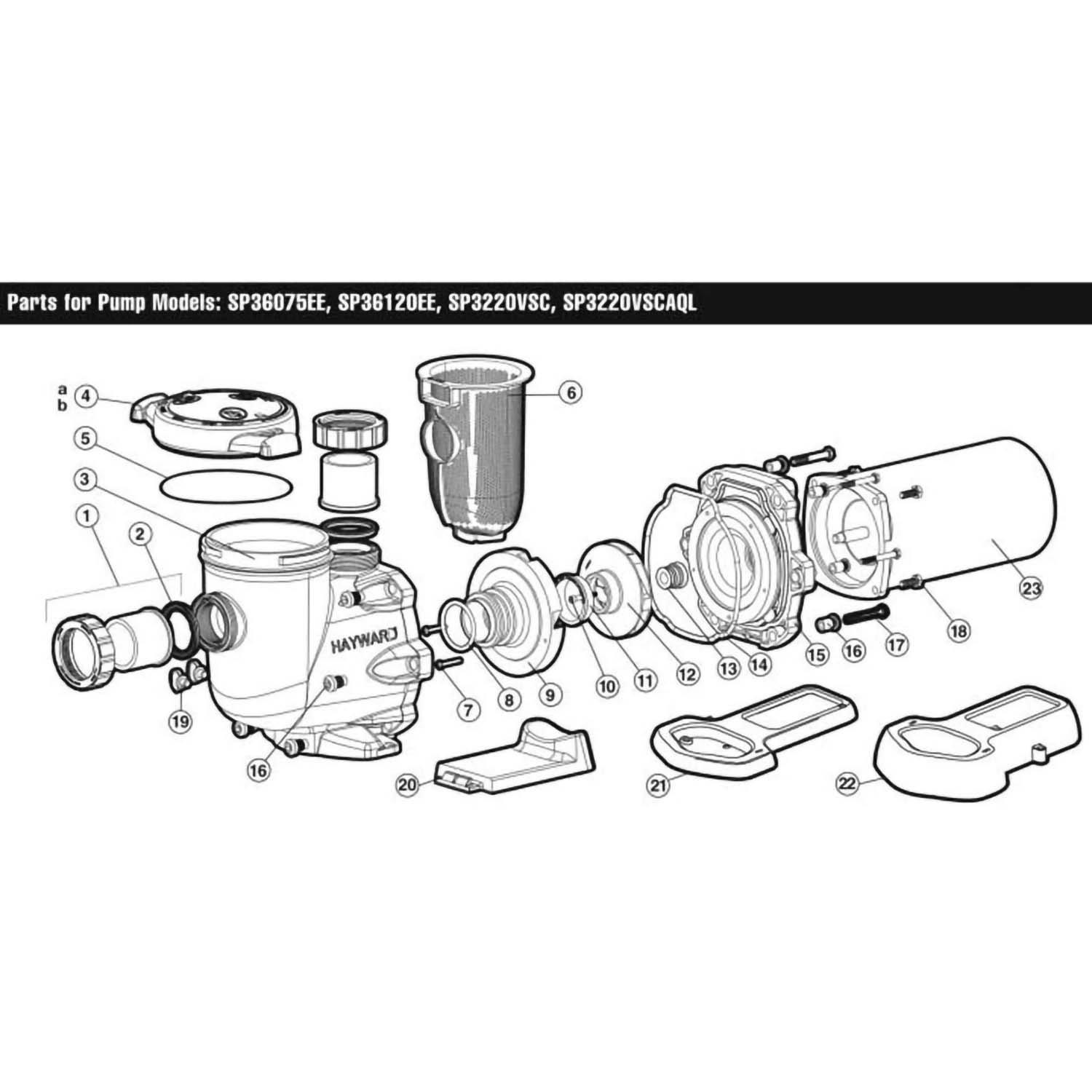 Parts for Pump Models: SP36075EE, SP36120EE, SP3220VSC, SP3220VSCAQL

a
b
4
6
5
3
1
2
HAYWARD
23
18
17
16
15
14
13
12
11
10
9
8
7
19
16
20
21
22