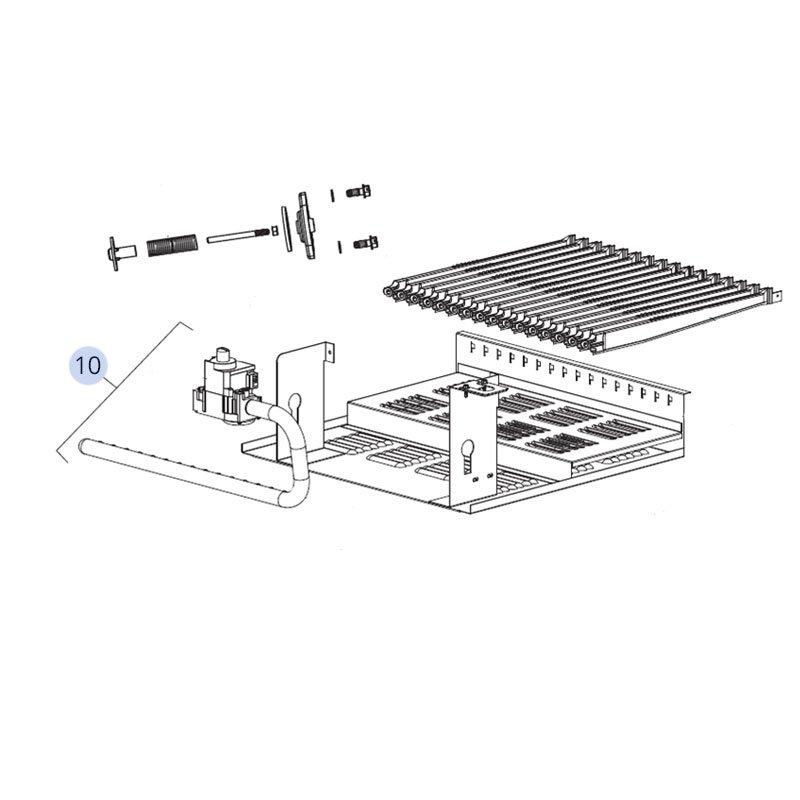 10