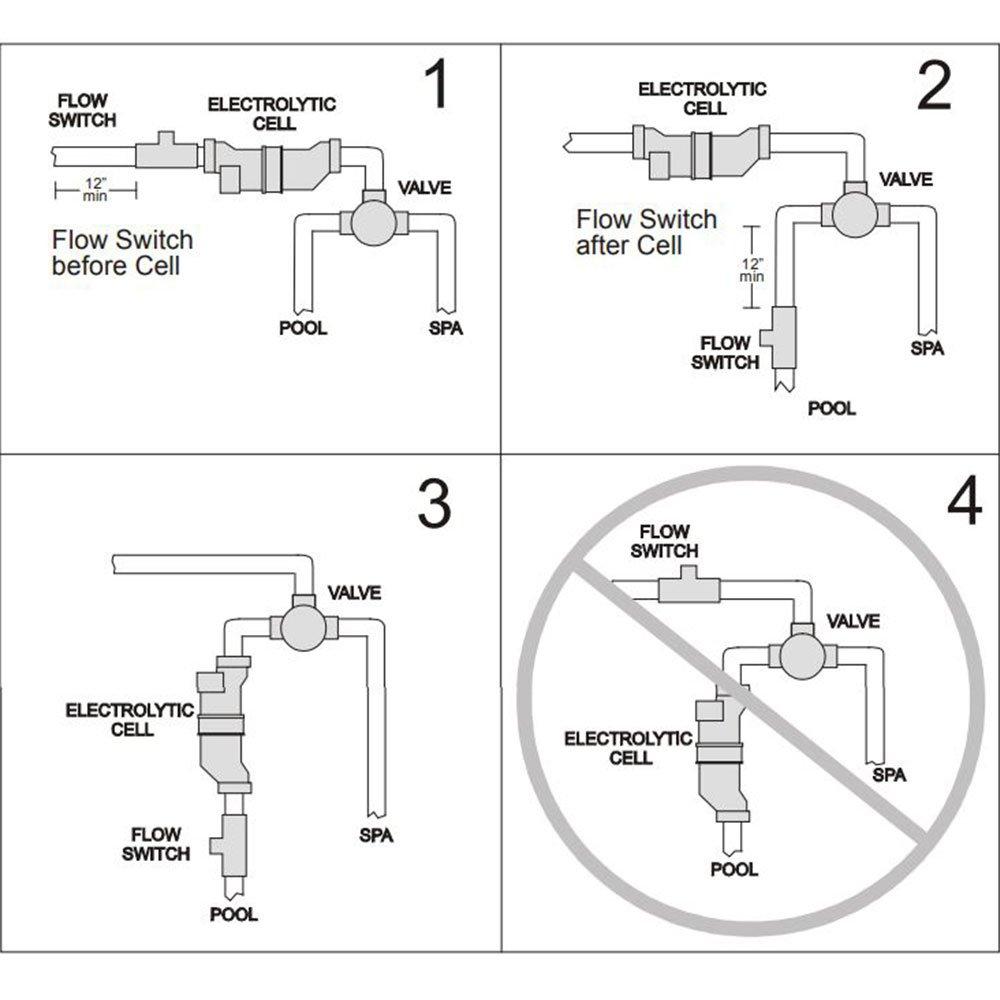 1

FLOW SWITCH

ELECTROLYTIC CELL

12"
min

VALVE

Flow Switch before Cell

POOL

SPA

2

ELECTROLYTIC CELL

VALVE

Flow Switch after Cell

12"
min

FLOW SWITCH

SPA

POOL

3

VALVE

ELECTROLYTIC CELL

FLOW SWITCH

SPA

POOL

4

FLOW SWITCH

VALVE

ELECTROLYTIC CELL

SPA

POOL