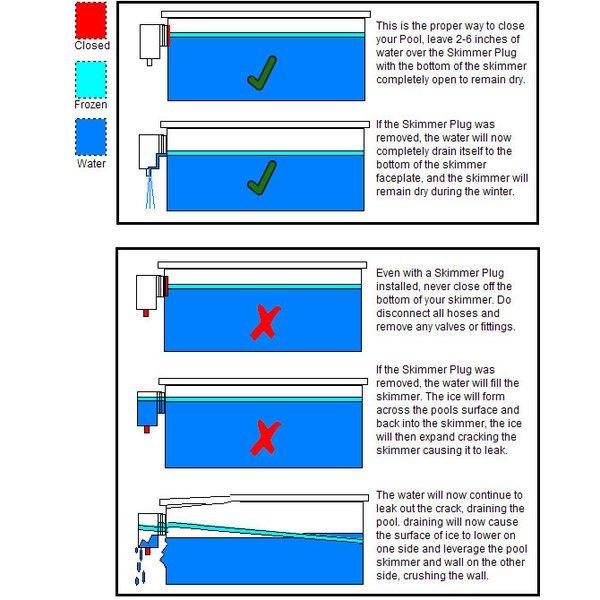 Closed

Frozen

Water

This is the proper way to close your Pool, leave 2-6 inches of water over the Skimmer Plug with the bottom of the skimmer completely open to remain dry.

If the Skimmer Plug was removed, the water will now completely drain itself to the bottom of the skimmer faceplate, and the skimmer will remain dry during the winter.

Even with a Skimmer Plug installed, never close off the bottom of your skimmer. Do disconnect all hoses and remove any valves or fittings.

If the Skimmer Plug was removed, the water will fill the skimmer. The ice will form across the pools surface and back into the skimmer, the ice will then expand cracking the skimmer causing it to leak.

The water will now continue to leak out the crack, draining the pool. draining will now cause the surface of ice to lower on one side and leverage the pool skimmer and wall on the other side, crushing the wall.