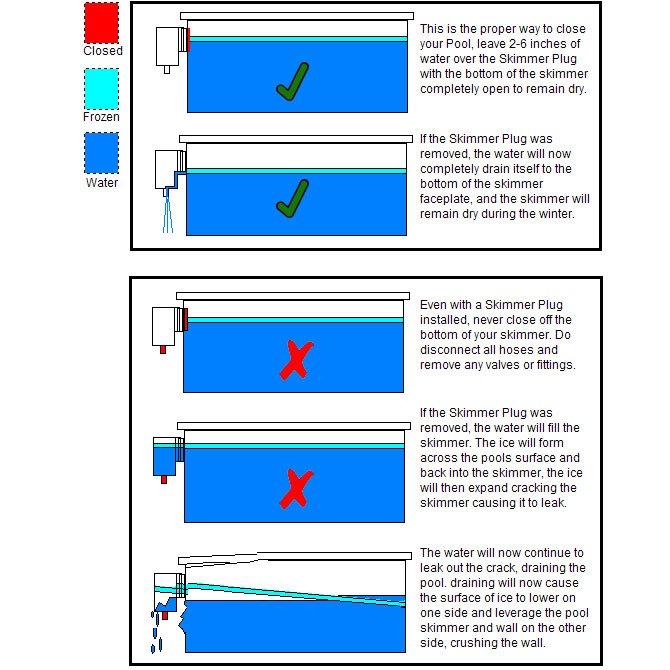 Closed

Frozen

Water

This is the proper way to close your Pool, leave 2-6 inches of water over the Skimmer Plug with the bottom of the skimmer completely open to remain dry.

If the Skimmer Plug was removed, the water will now completely drain itself to the bottom of the skimmer faceplate, and the skimmer will remain dry during the winter.

Even with a Skimmer Plug installed, never close off the bottom of your skimmer. Do disconnect all hoses and remove any valves or fittings.

If the Skimmer Plug was removed, the water will fill the skimmer. The ice will form across the pools surface and back into the skimmer, the ice will then expand cracking the skimmer causing it to leak.

The water will now continue to leak out the crack, draining the pool. draining will now cause the surface of ice to lower on one side and leverage the pool skimmer and wall on the other side, crushing the wall.