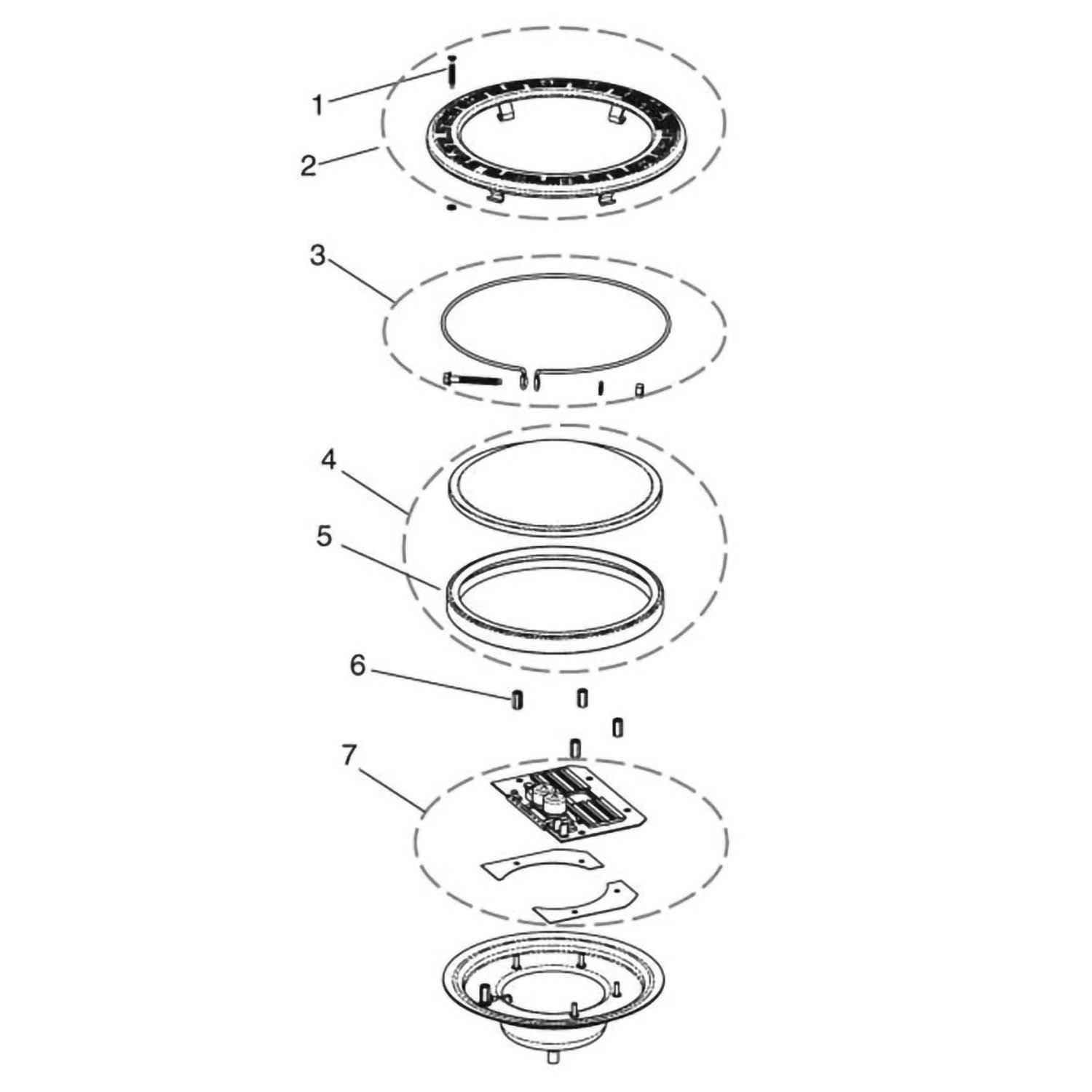 1
2
3
4
5
6
7