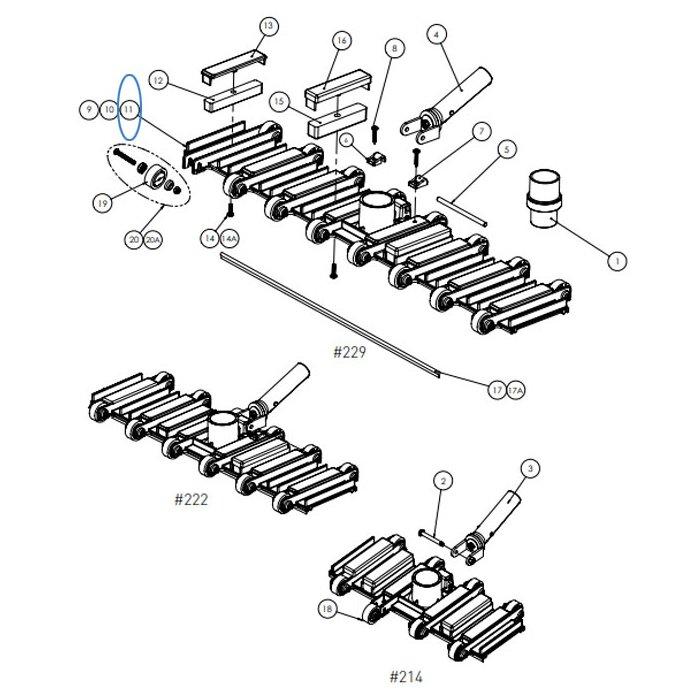 13
16
8
4
12
9
10
11
15
6
7
5
19
20
20A
14
14A
1
#229
17
17A
#222
2
3
18
#214