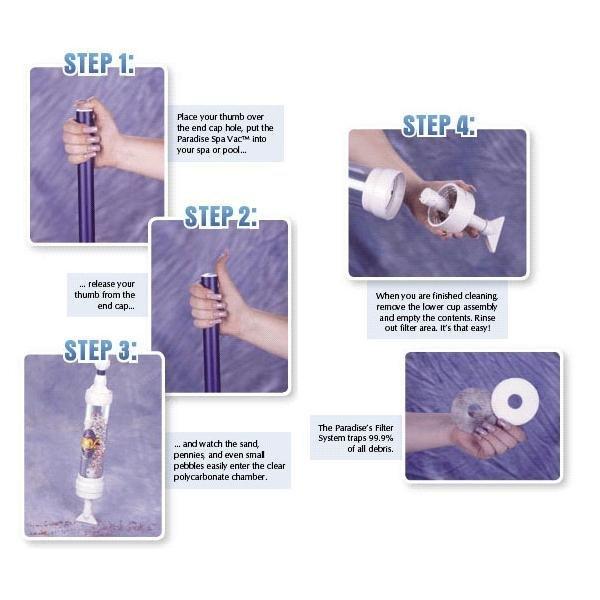 STEP 1:

Place your thumb over the end cap hole, put the Paradise Spa Vac™ into your spa or pool...

STEP 2:

... release your thumb from the end cap...

STEP 3:

... and watch the sand, pennies, and even small pebbles easily enter the clear polycarbonate chamber.

STEP 4:

When you are finished cleaning, remove the lower cup assembly and empty the contents. Rinse out filter area. It's that easy!

The Paradise's Filter System traps 99.9% of all debris.