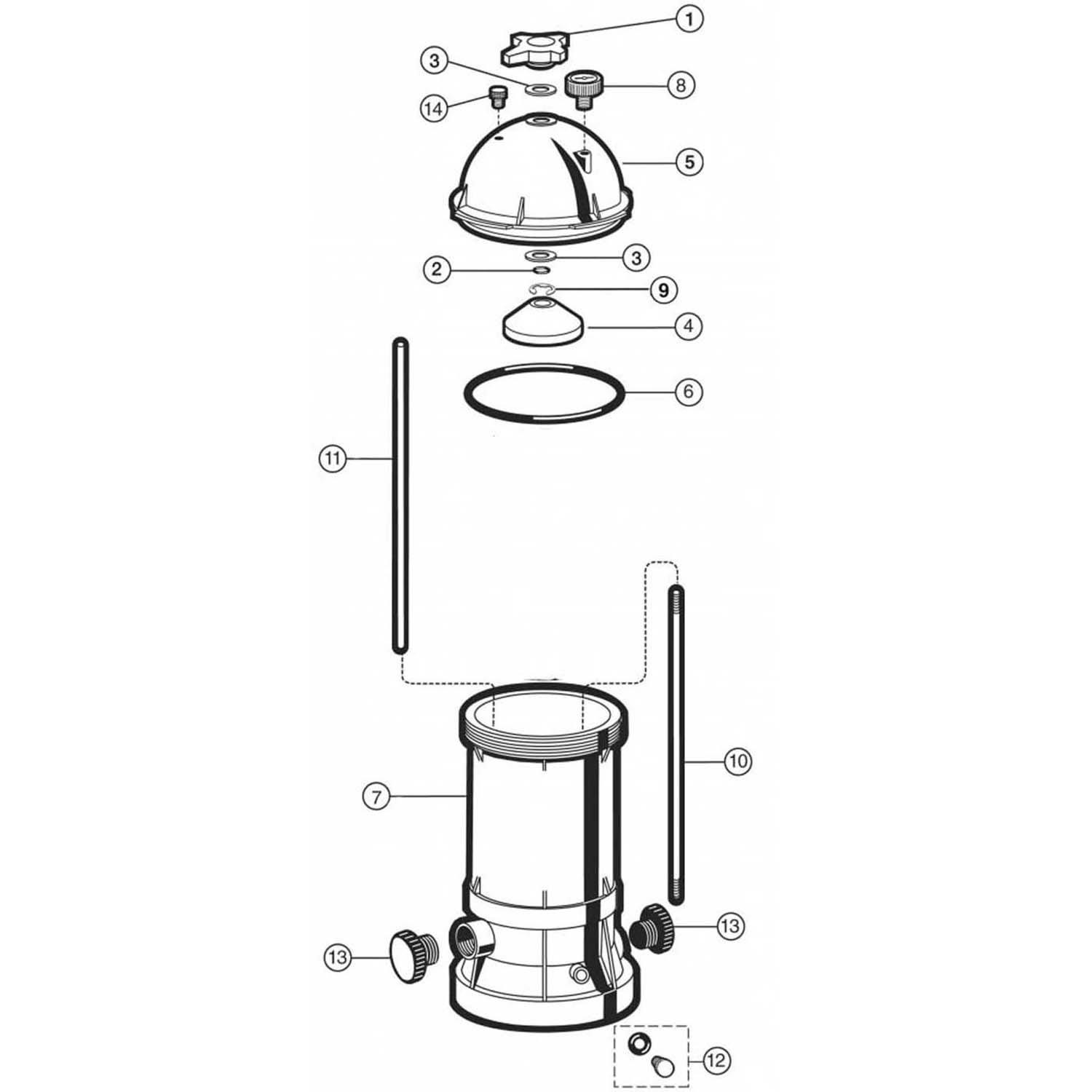 1
3
8
14
5
3
2
9
4
6
11
10
7
13
13
12