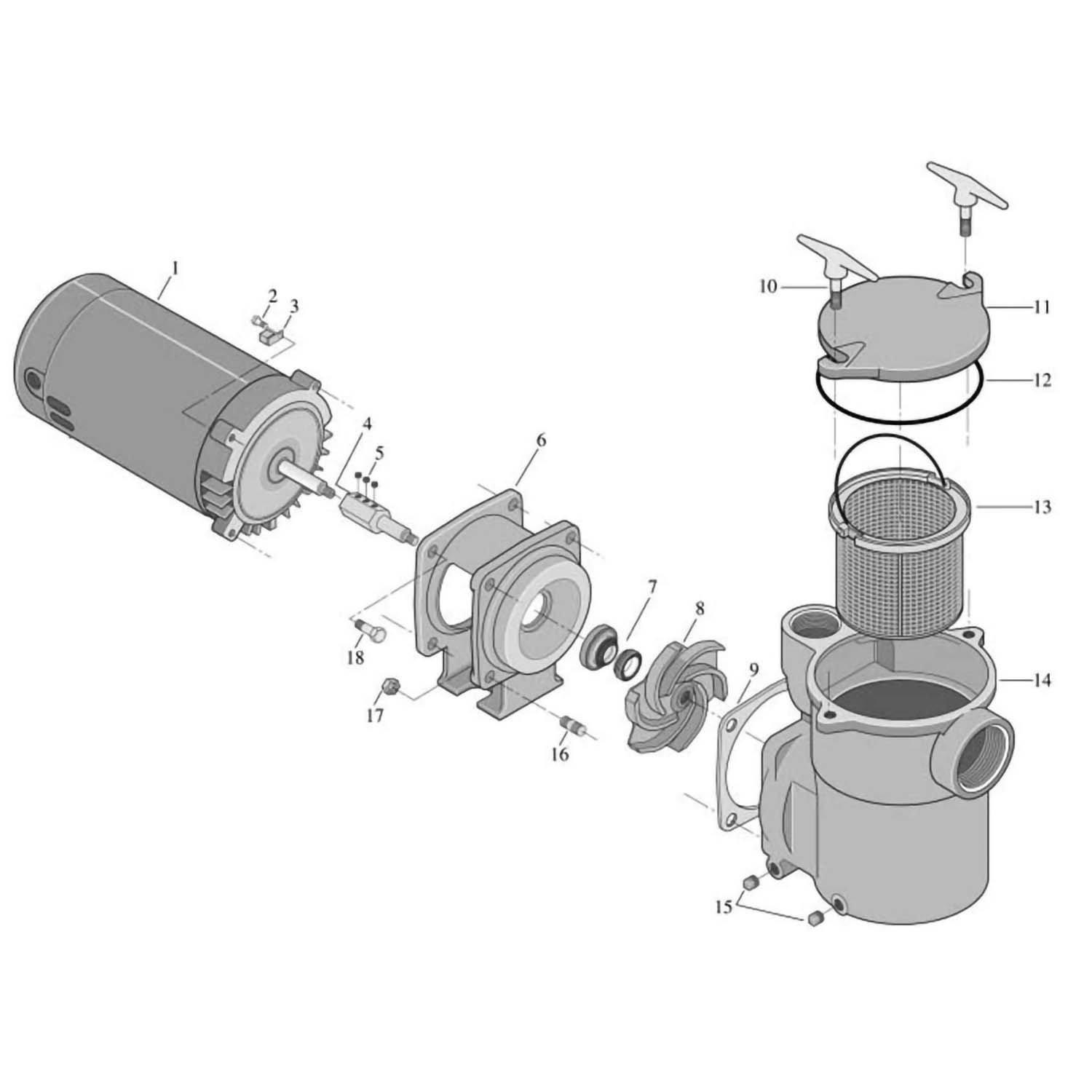 1
2
3
4
5
6
7
8
9
10
11
12
13
14
15
16
17
18