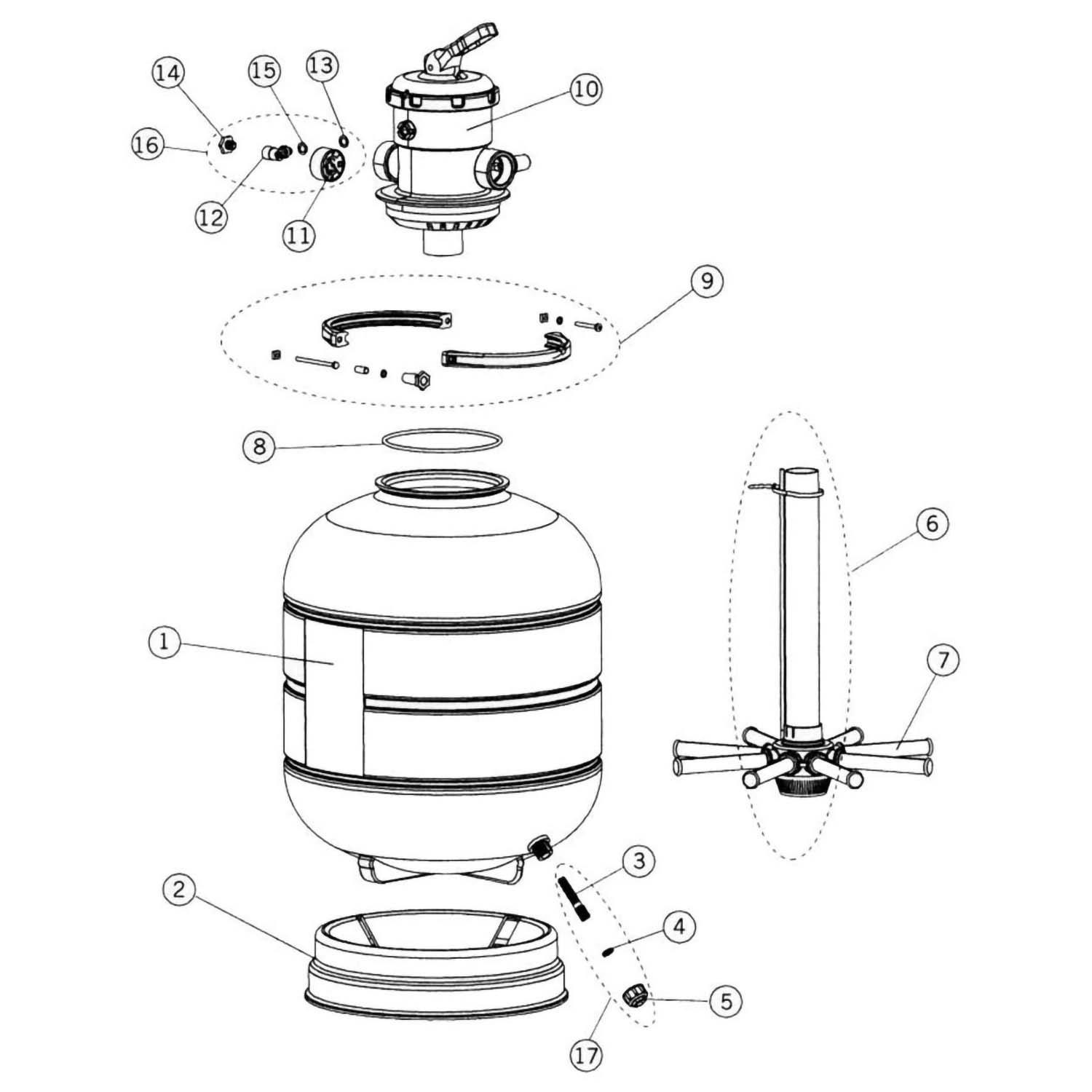 14
15
13
10
16
12
11
9
8
6
1
7
3
2
4
5
17