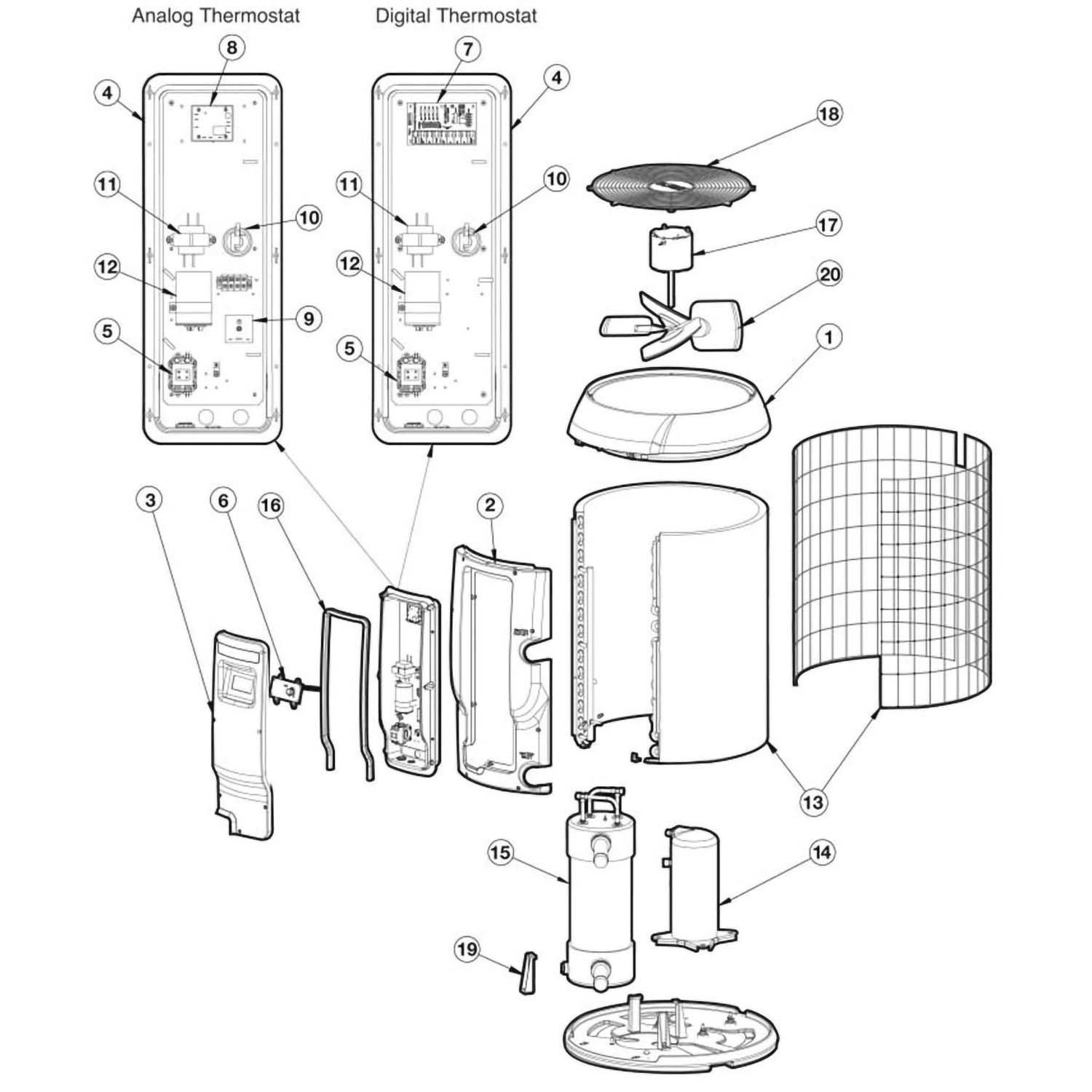 Analog Thermostat

Digital Thermostat

8
4
11
10
12
9
5

7
4
11
10
12
5

18
17
20
1

3
6
16
2
13
15
14
19