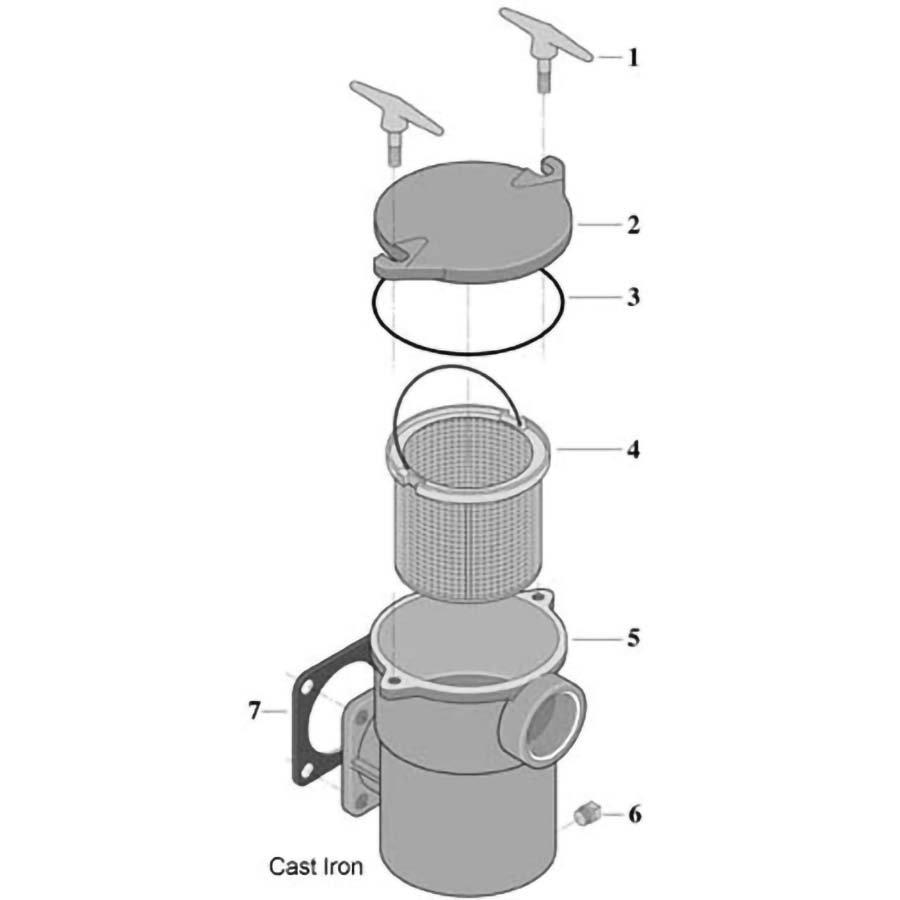 1
2
3
4
5
7
6
Cast Iron