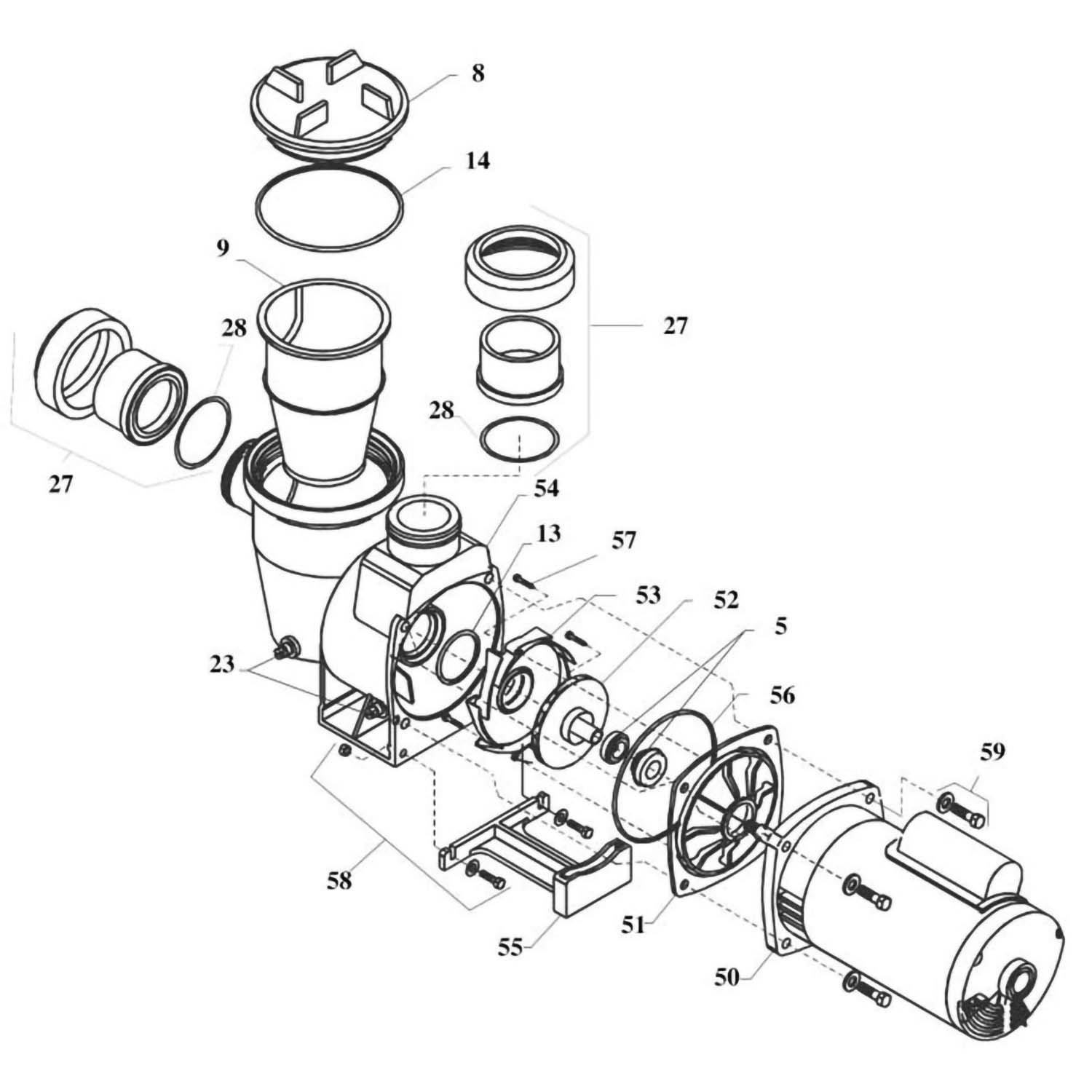 8
14
9
28
27
27
28
54
13
57
53
52
5
23
56
59
58
55
51
50