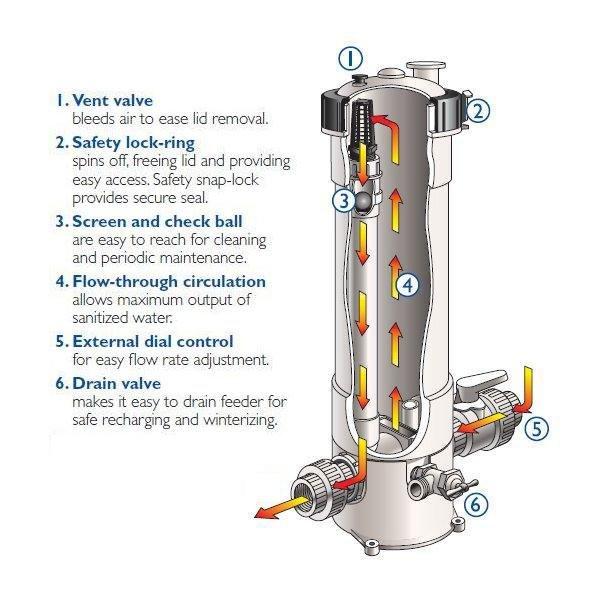 1. Vent valve
bleeds air to ease lid removal.

2. Safety lock-ring
spins off, freeing lid and providing easy access. Safety snap-lock provides secure seal.

3. Screen and check ball
are easy to reach for cleaning and periodic maintenance.

4. Flow-through circulation
allows maximum output of sanitized water.

5. External dial control
for easy flow rate adjustment.

6. Drain valve
makes it easy to drain feeder for safe recharging and winterizing.

1
2
3
4
5
6