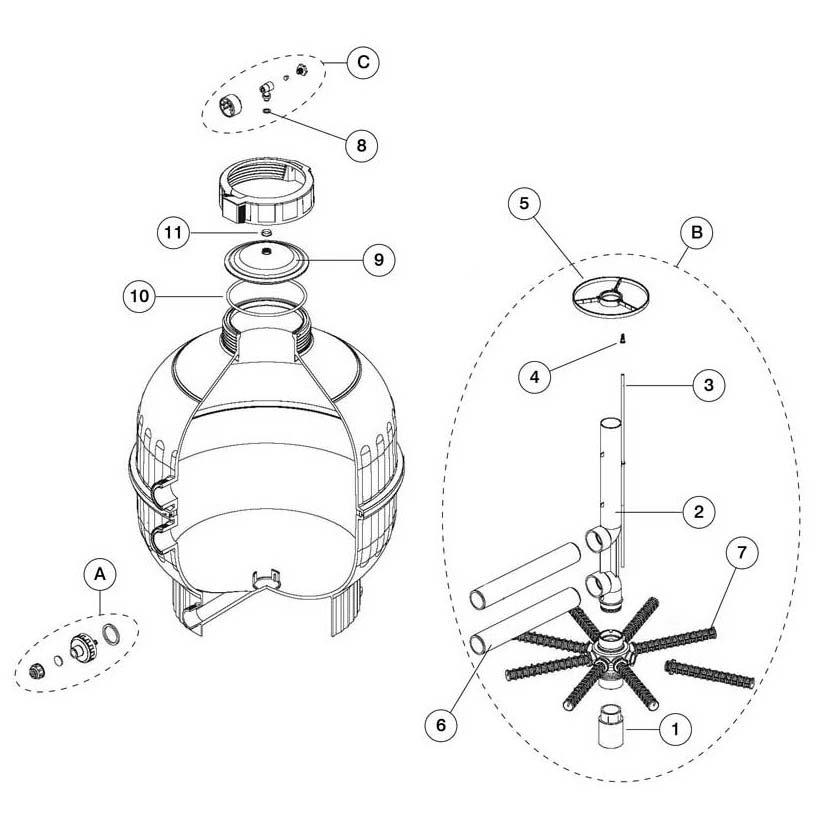 C
8
11
9
10
5
B
4
3
2
7
A
6
1