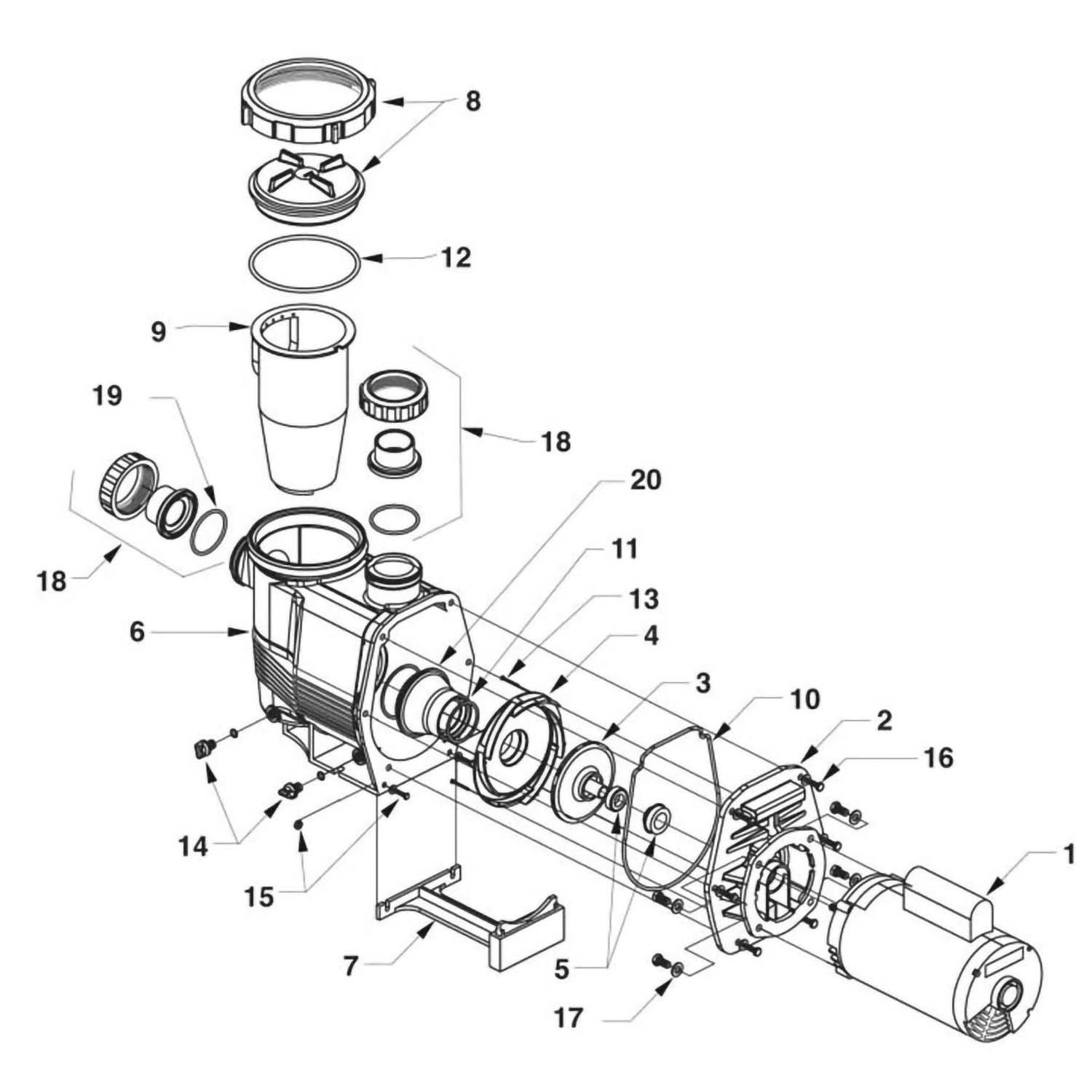 8
12
9
19
18
20
18
11
13
6
4
3
10
2
16
14
15
1
7
5
17