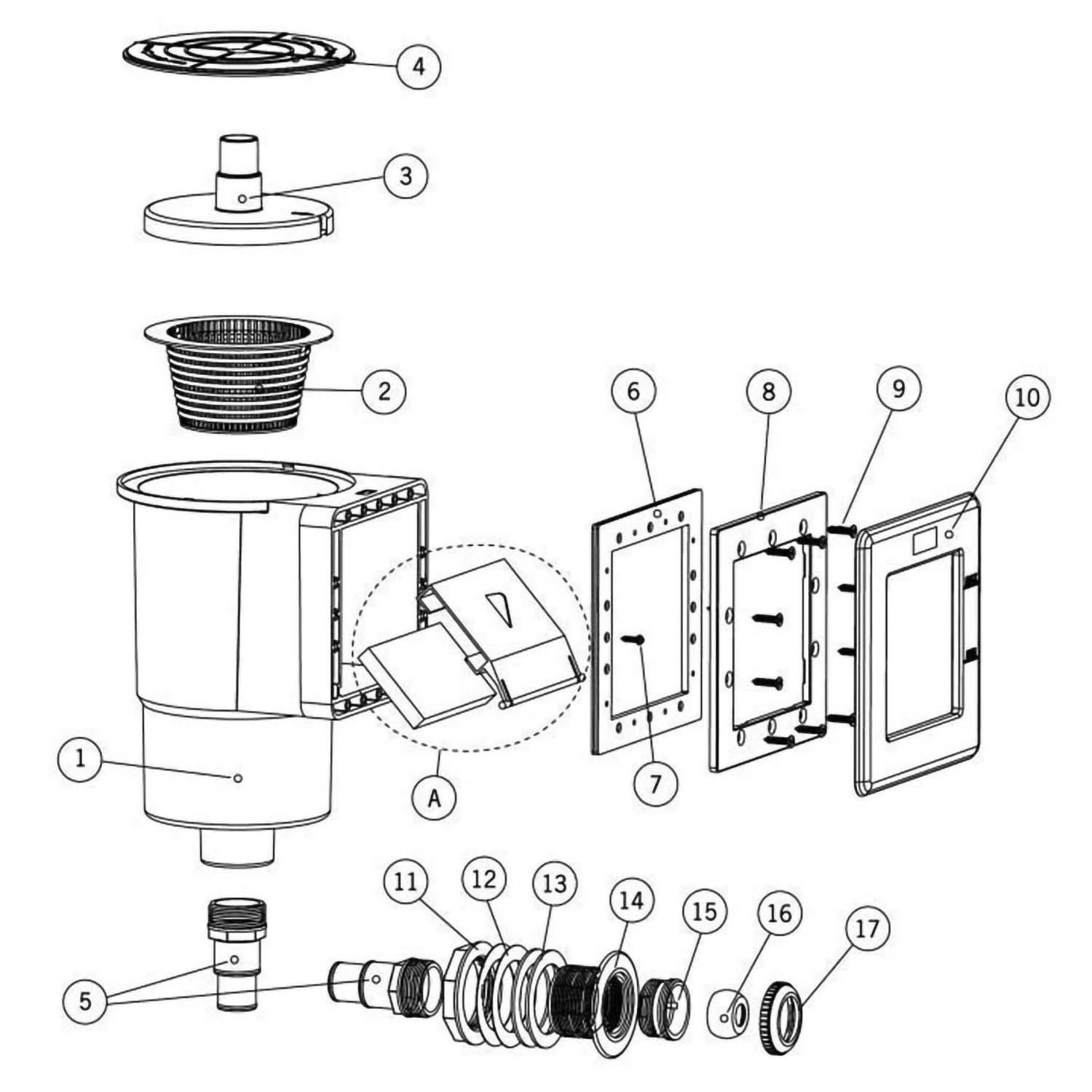 4

3

2

6

8

9

10

1

A

7

11

12

13

14

15

16

17

5