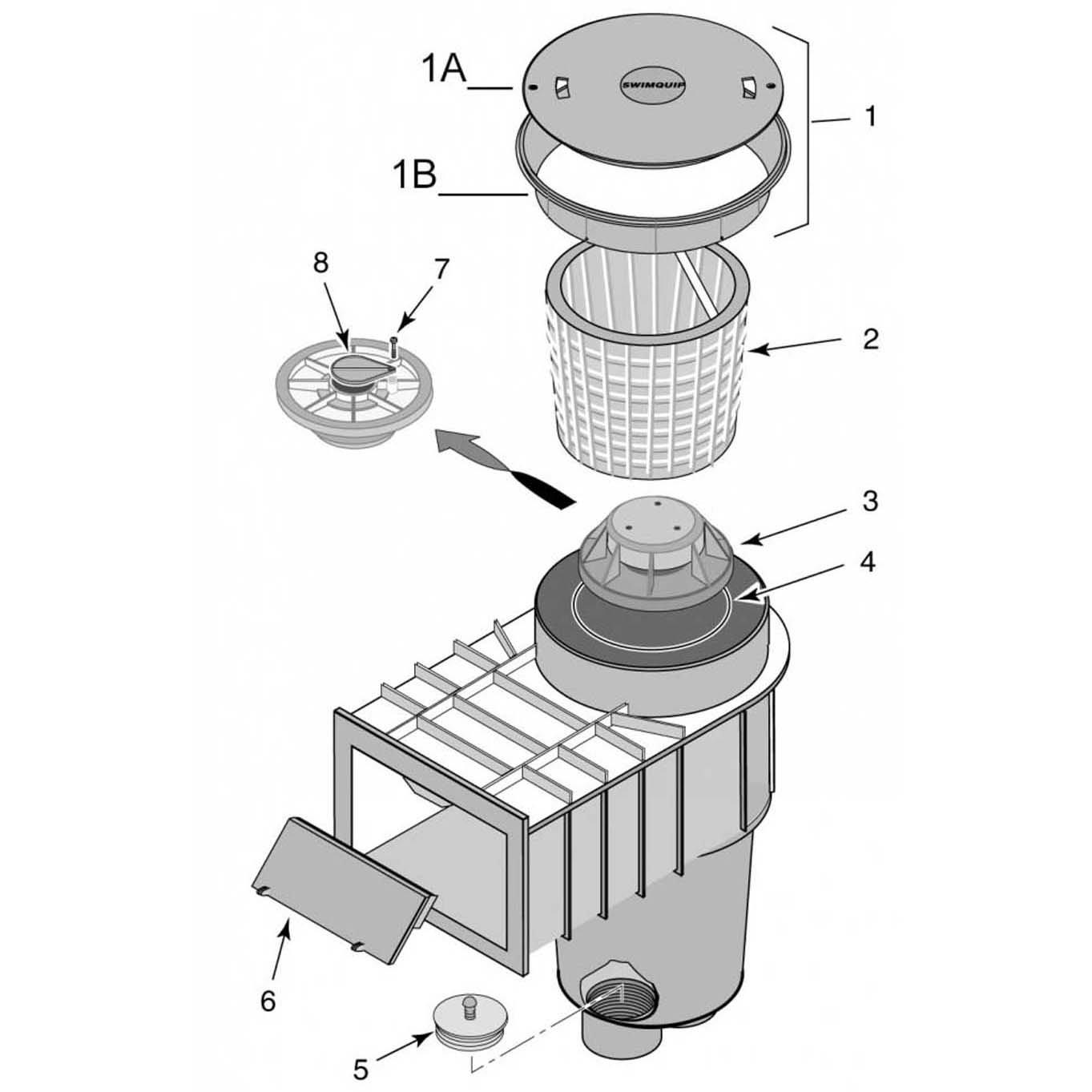 1A
SWIMQUIP
1
1B
8
7
2
3
4
6
5