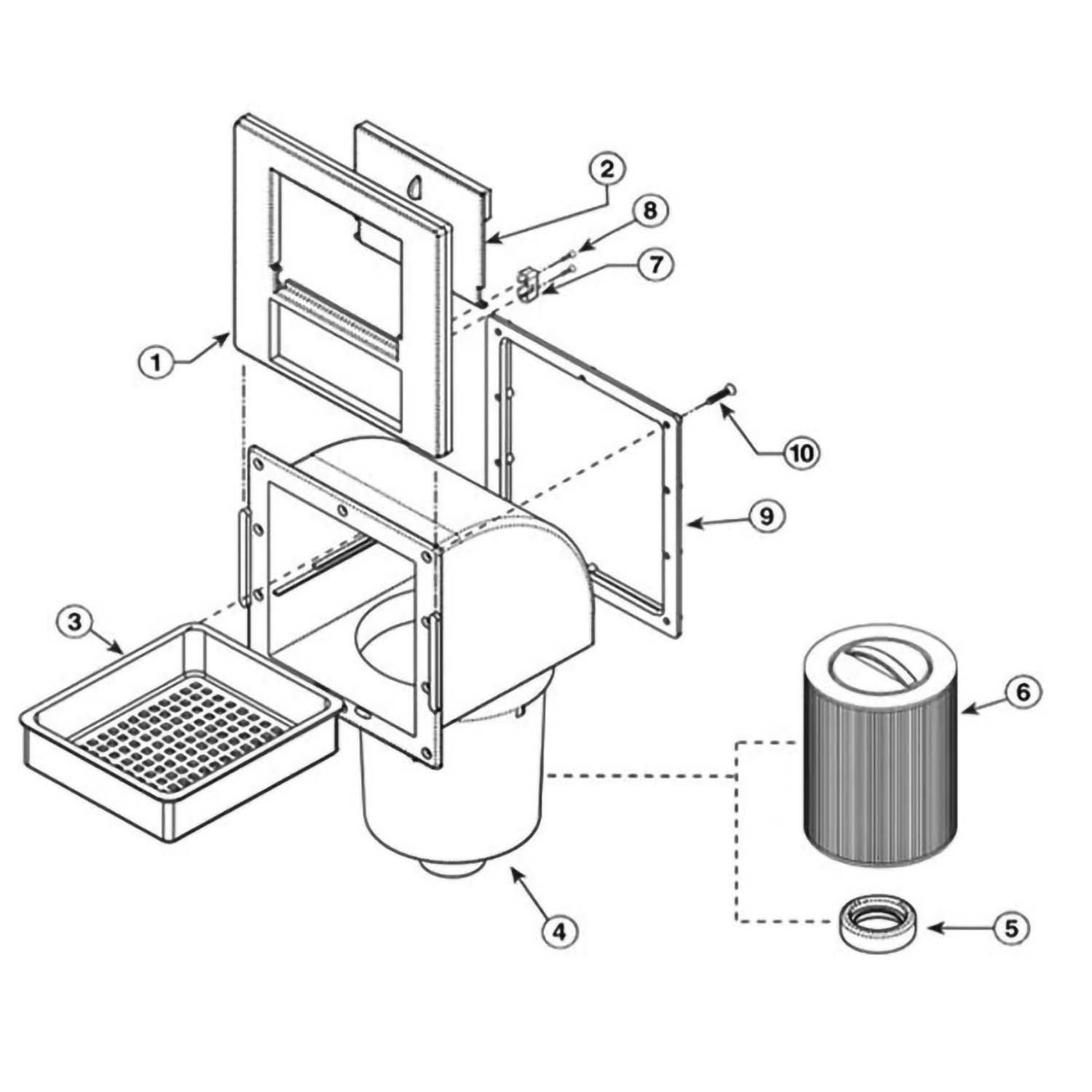 2
8
7
1
10
9
3
6
4
5