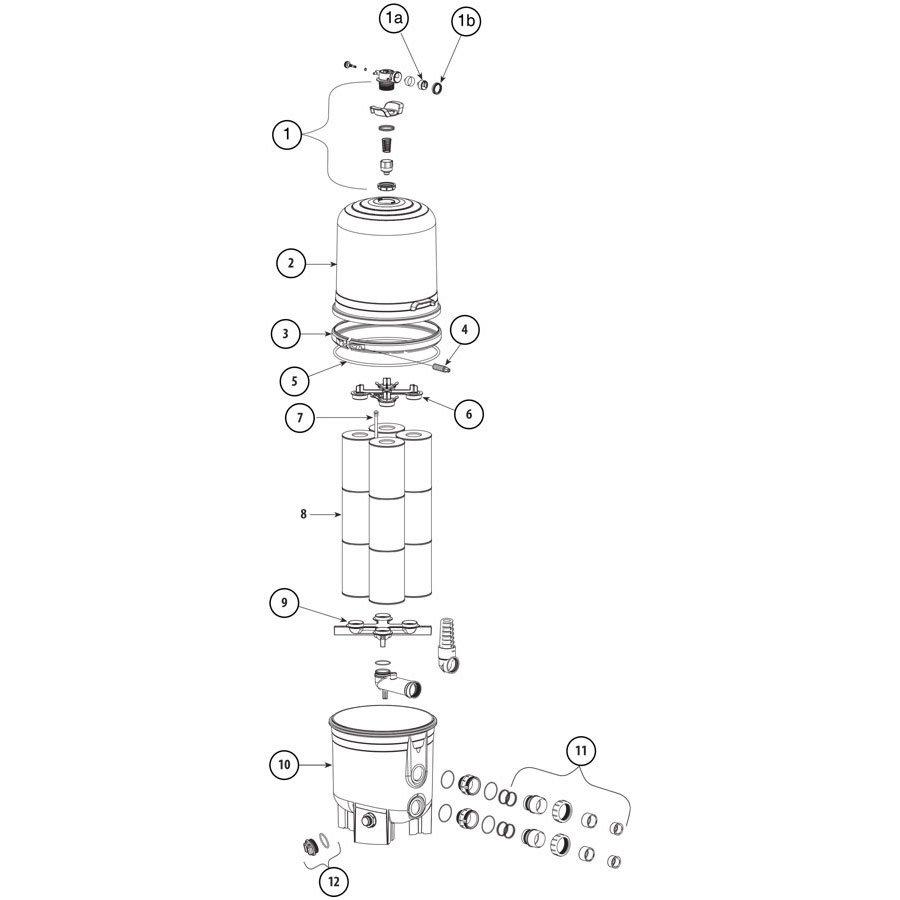 1a
1b
1
2
3
4
5
6
7
8
9
10
11
12