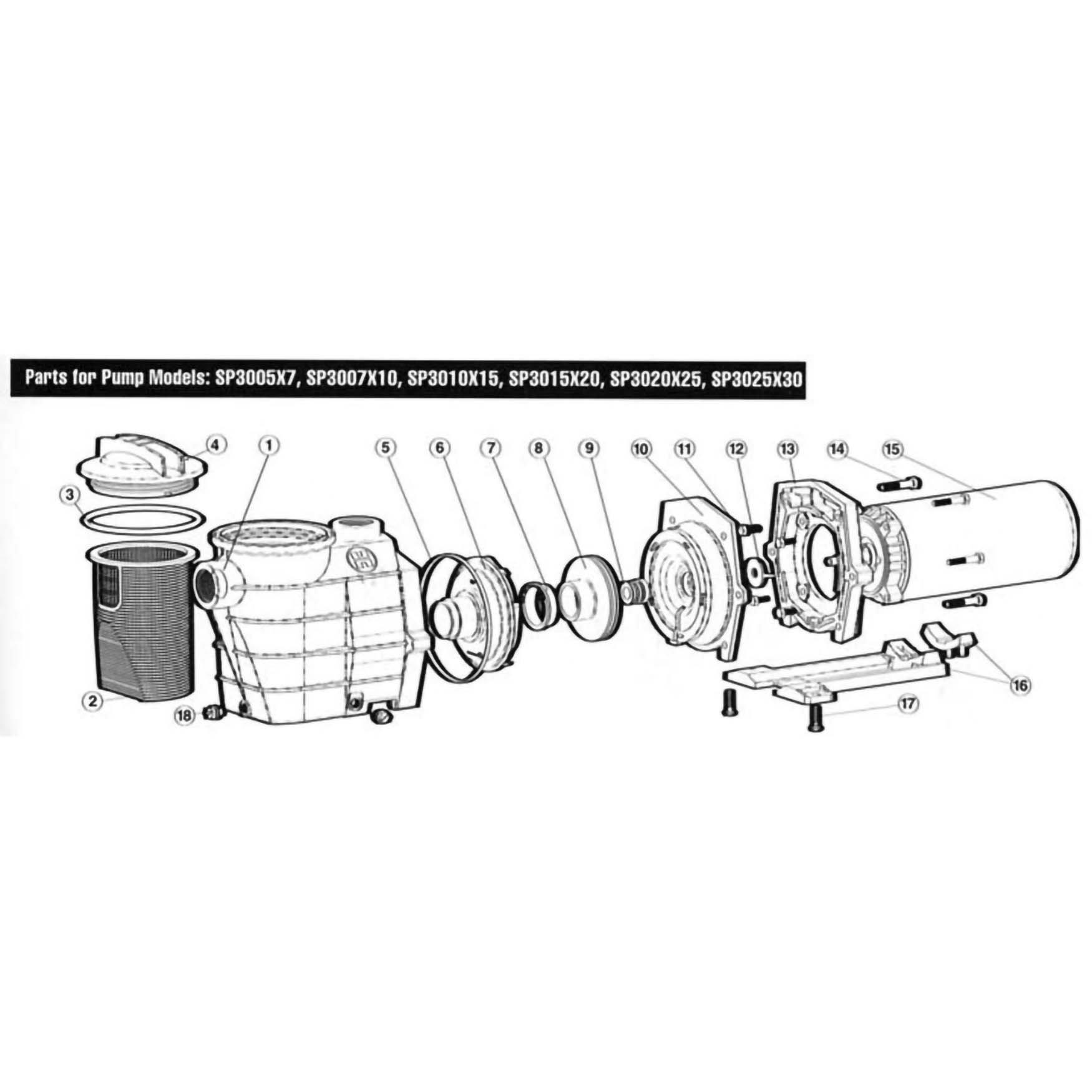 Parts for Pump Models: SP3005X7, SP3007X10, SP3010X15, SP3015X20, SP3020X25, SP3025X30

4
1
5
6
7
8
9
10
11
12
13
14
15
3
2
18
16
17