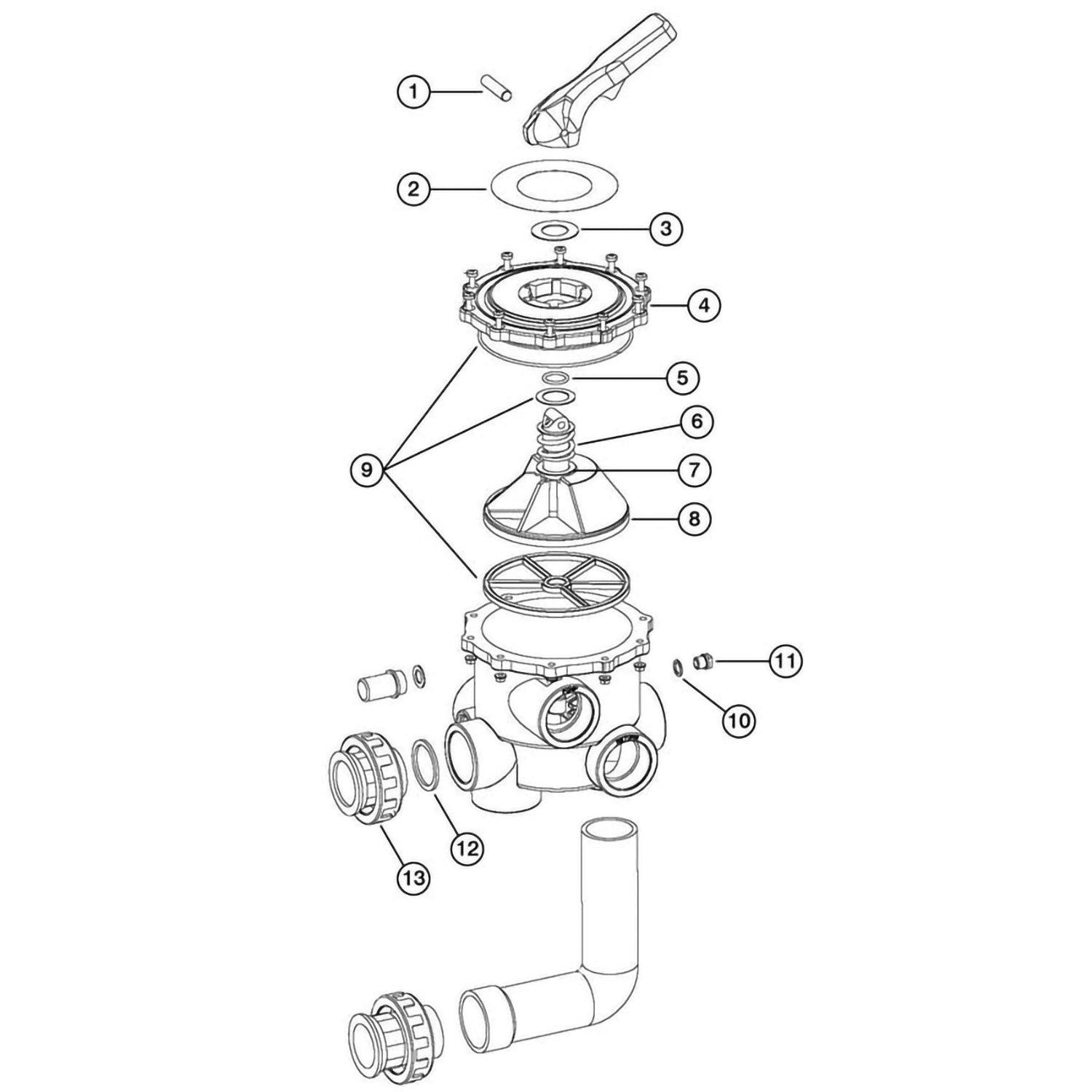 1
2
3
4
5
6
7
8
9
11
10
12
13